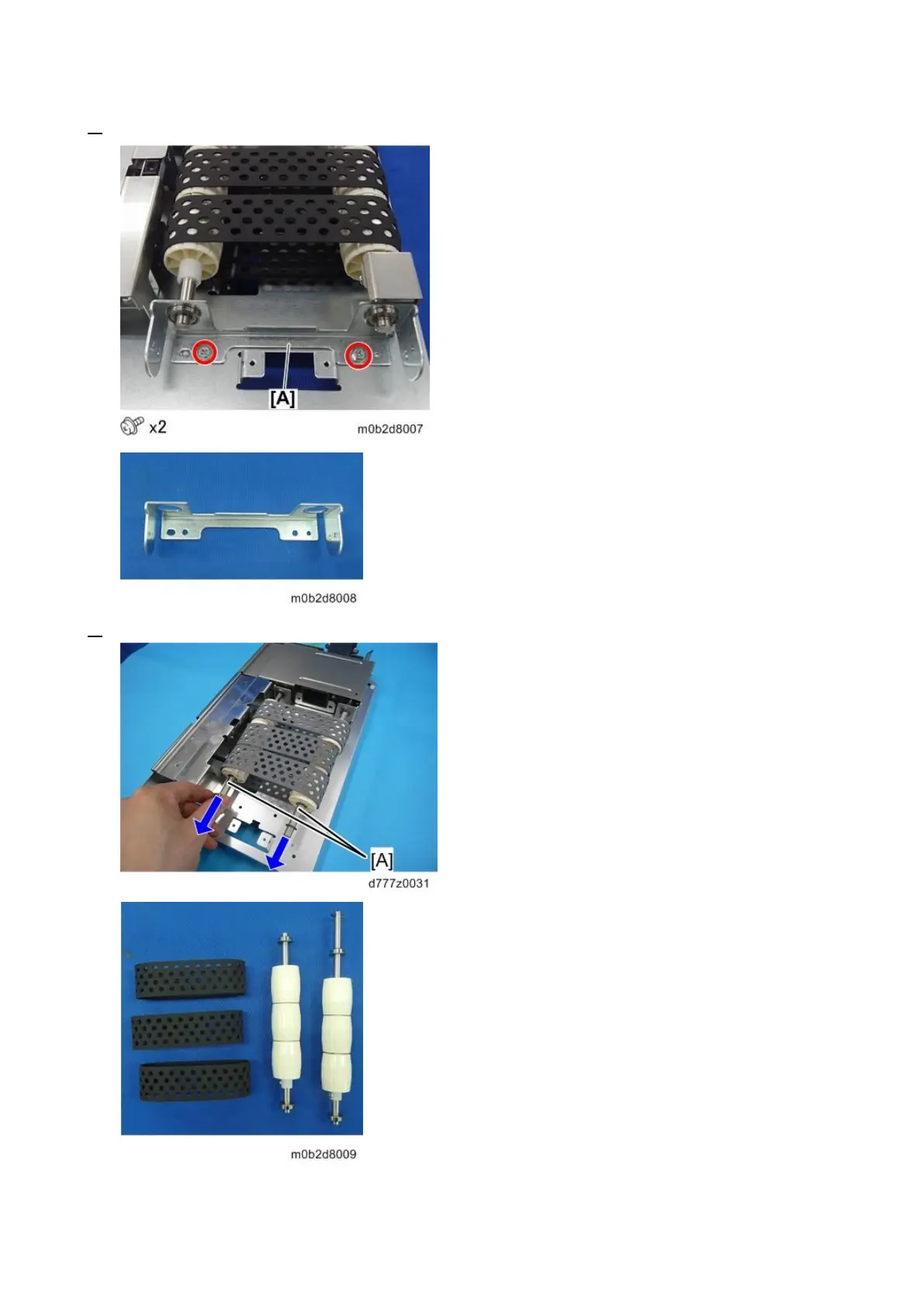 [A]

x2

m0b2d8007

m0b2d8008

[A]

d777z0031

m0b2d8009