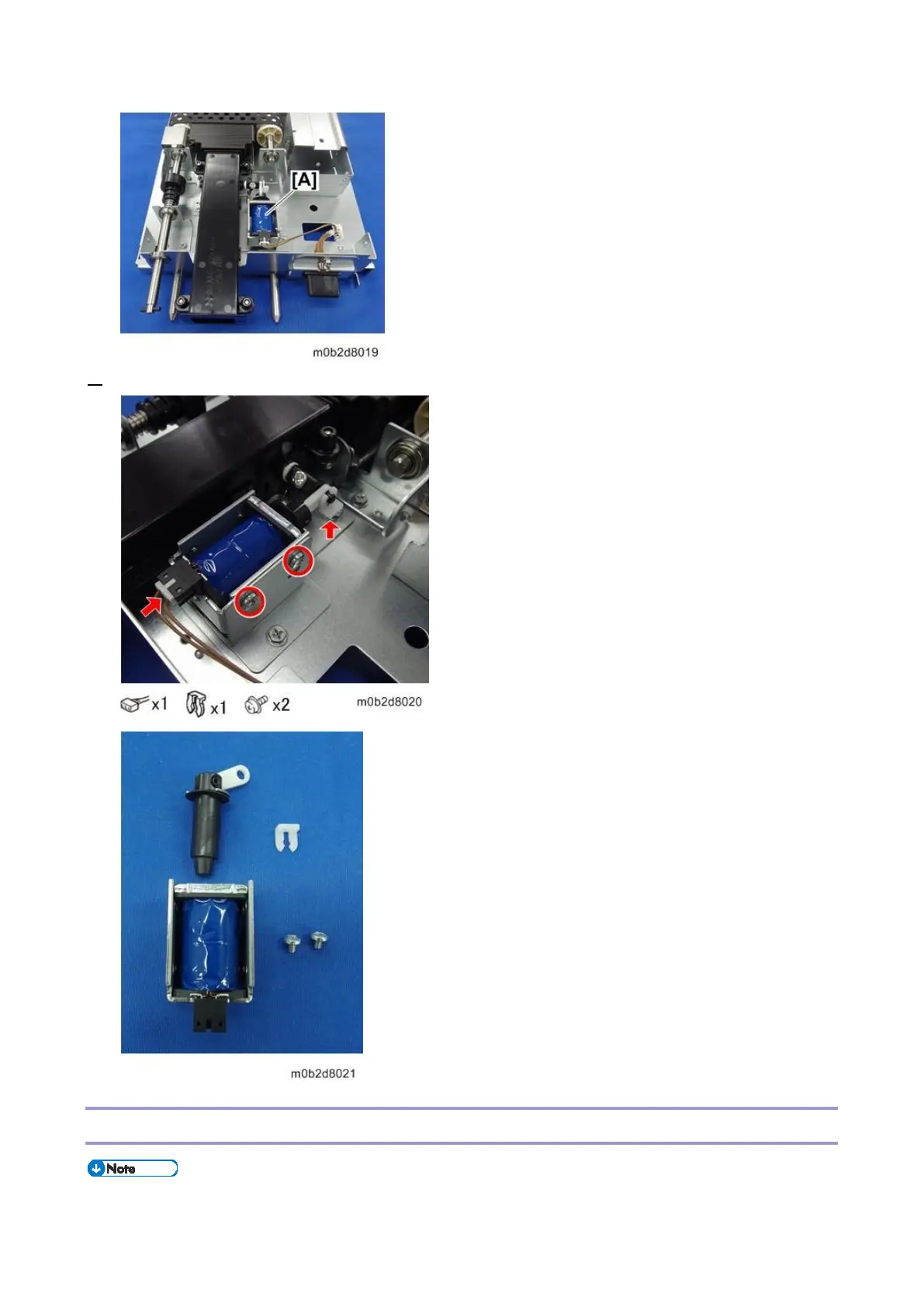 [A]

m0b2d8019

x1 x1 x2 m0b2d8020

m0b2d8021

Note