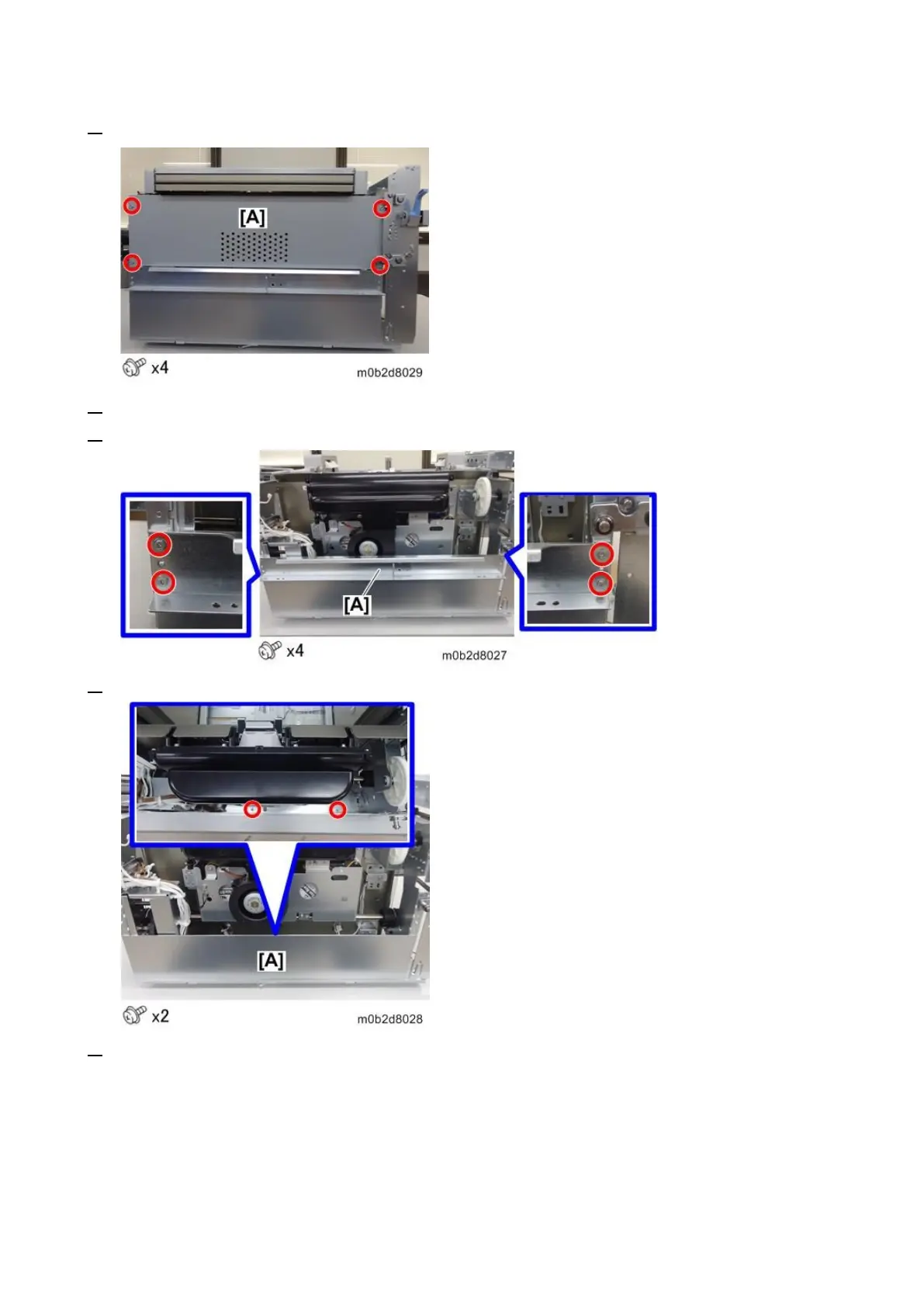 [A]

x4 m0b2d8029

[A]

x4 m0b2d8027

[A]

x2 m0b2d8028