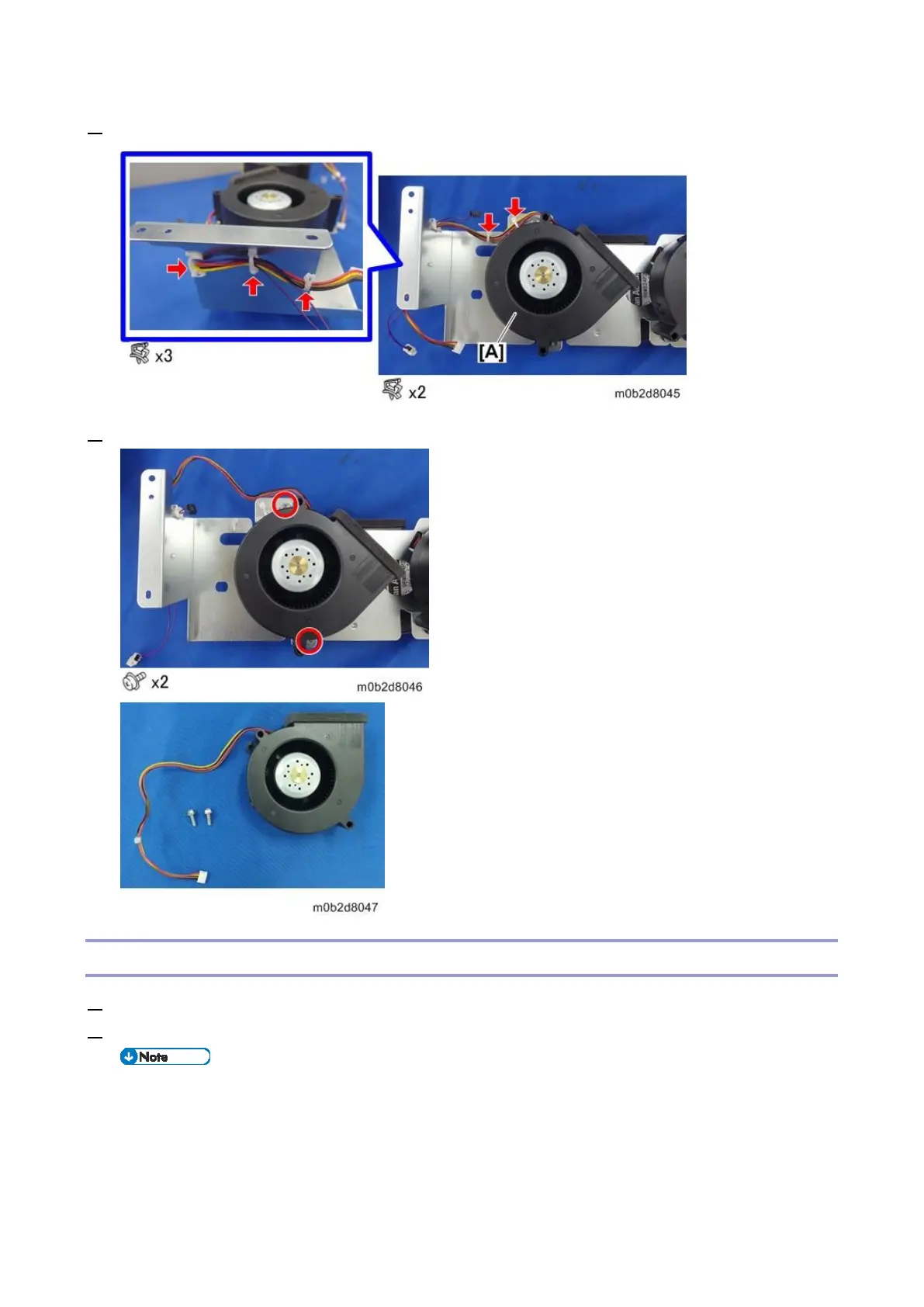 x3

[A]

x2

m0b2d8045

x2

m0b2d8046

m0b2d8047

Note