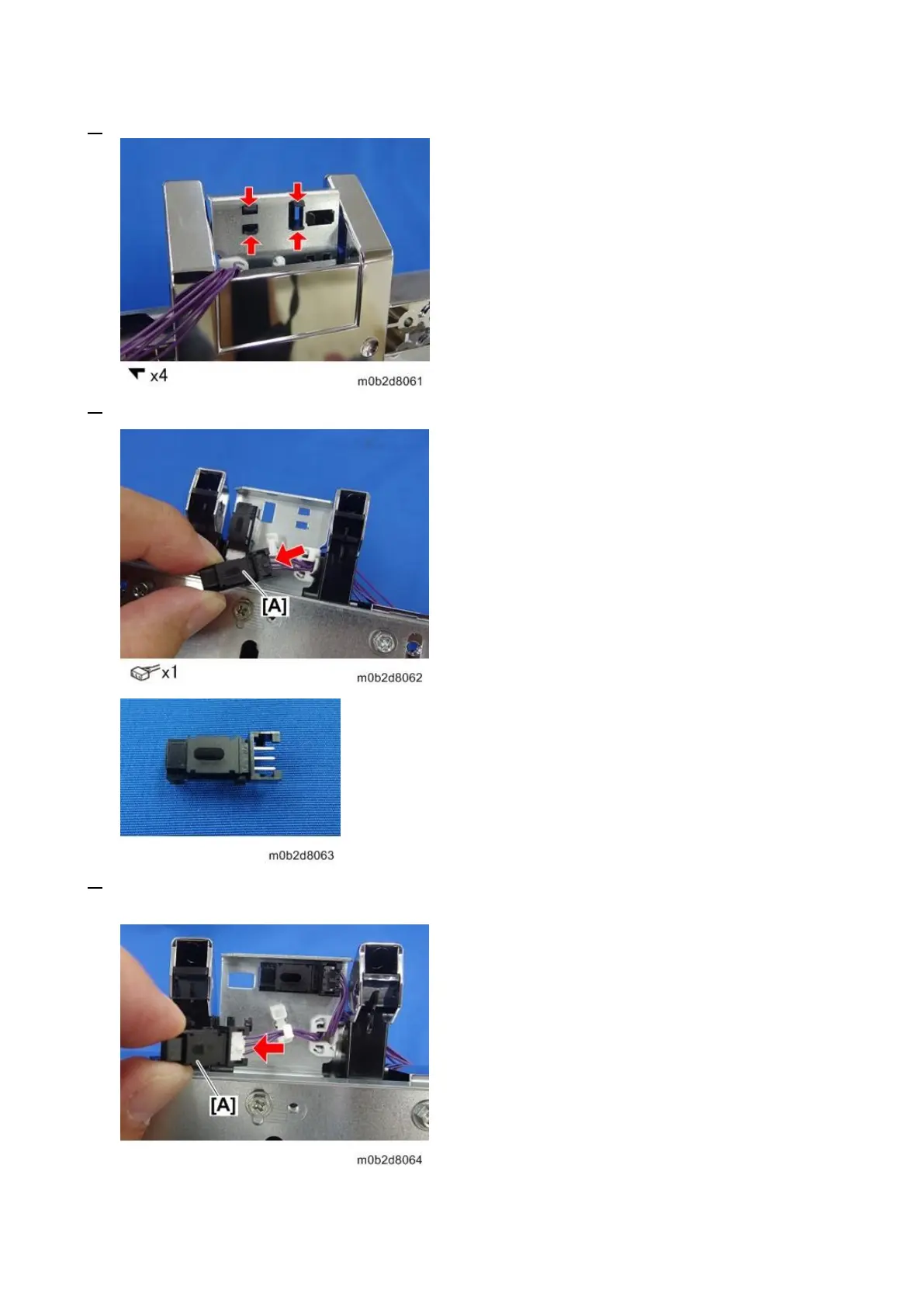 x4 m0b2d8061

[A]

x1 m0b2d8062

m0b2d8063

[A]

m0b2d8064