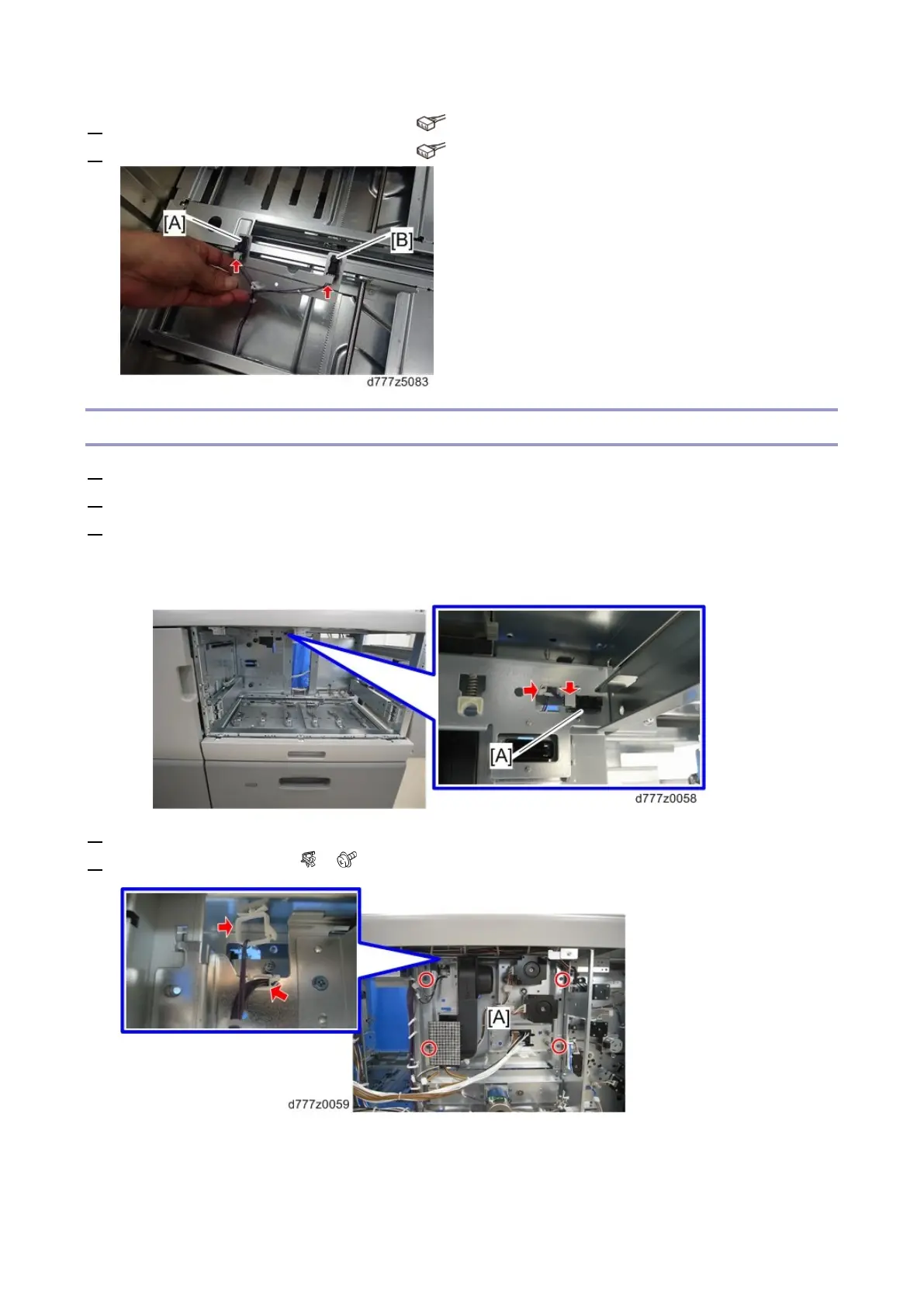 [A]
[B]
d777z5083

[A]
d777z0058

[A]
d777z0059