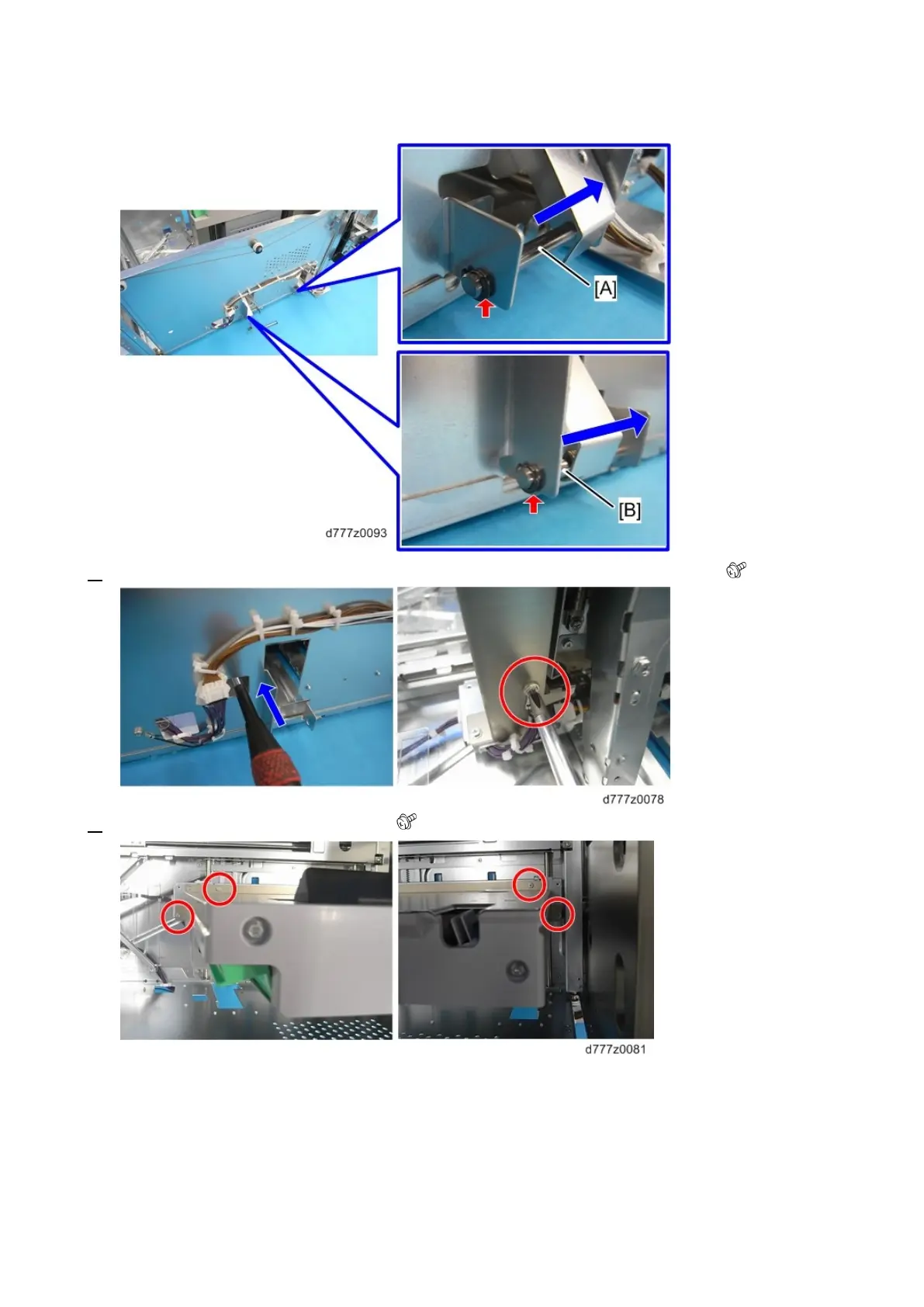 [A]

[B]

d777z0093

d777z0078

d777z0081