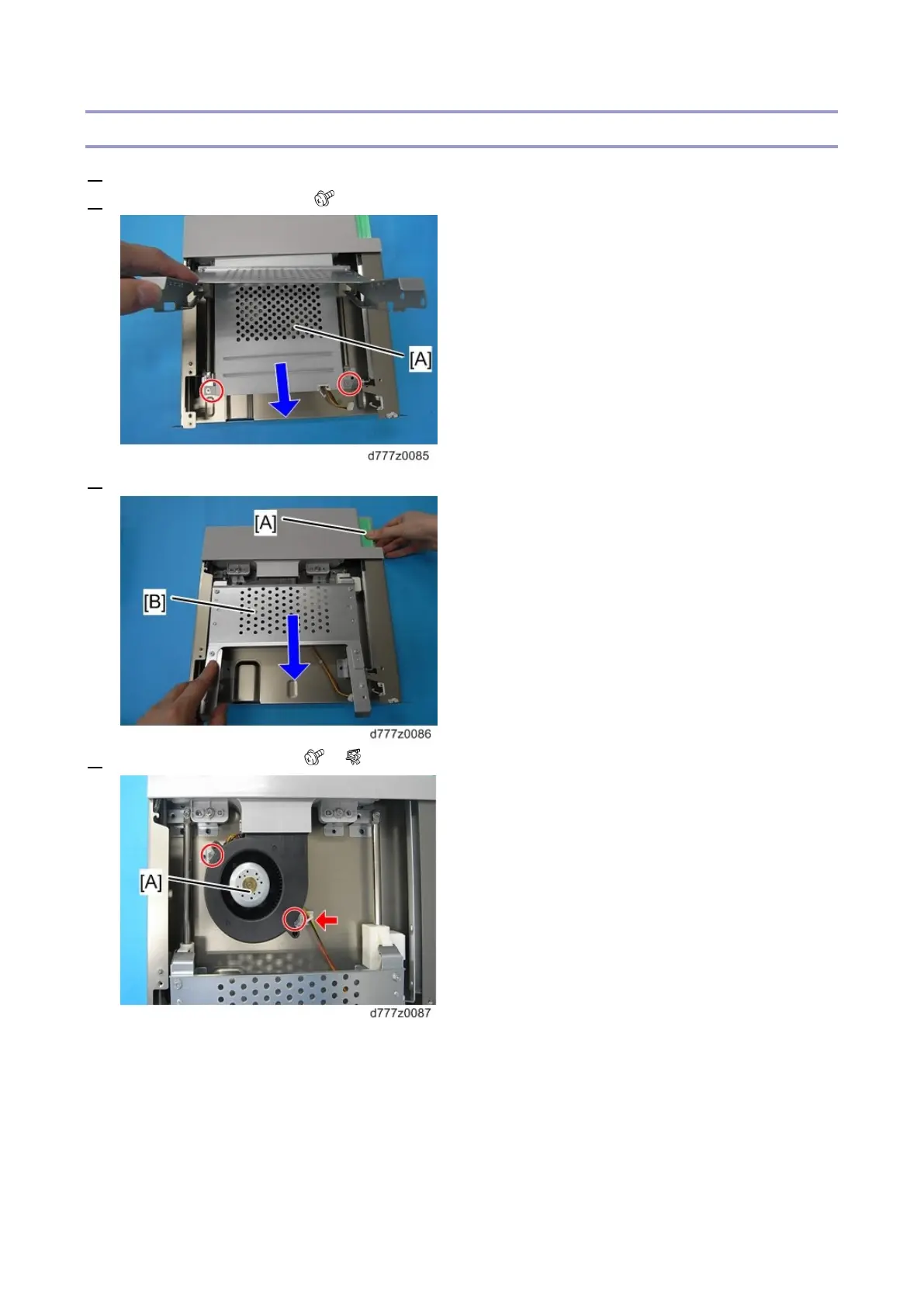 [A]

d777z0085

[A]

[B]

d777z0086

[A]

d777z0087