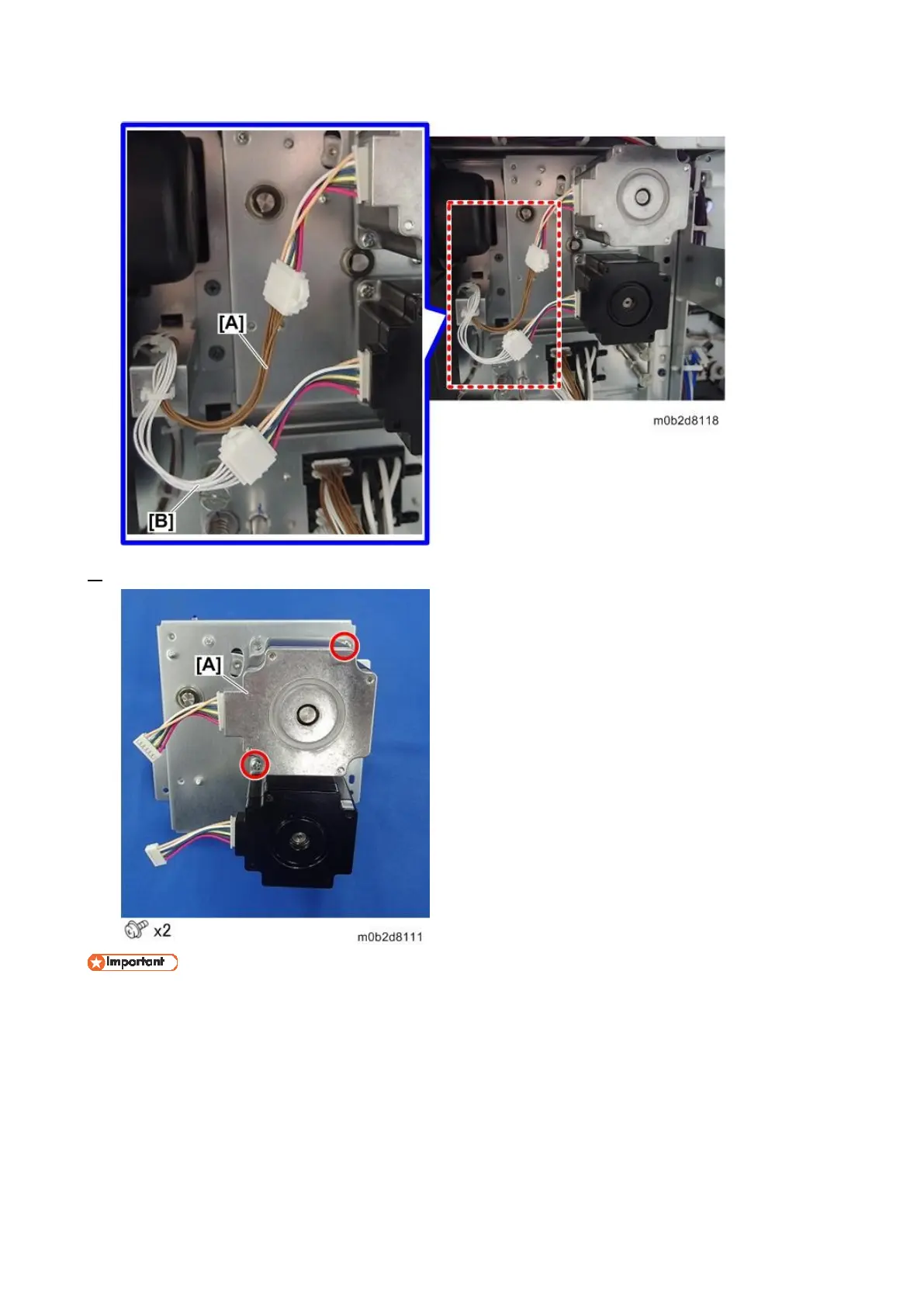 [A]

[B]

m0b2d8118

[A]

x2

m0b2d8111

Important