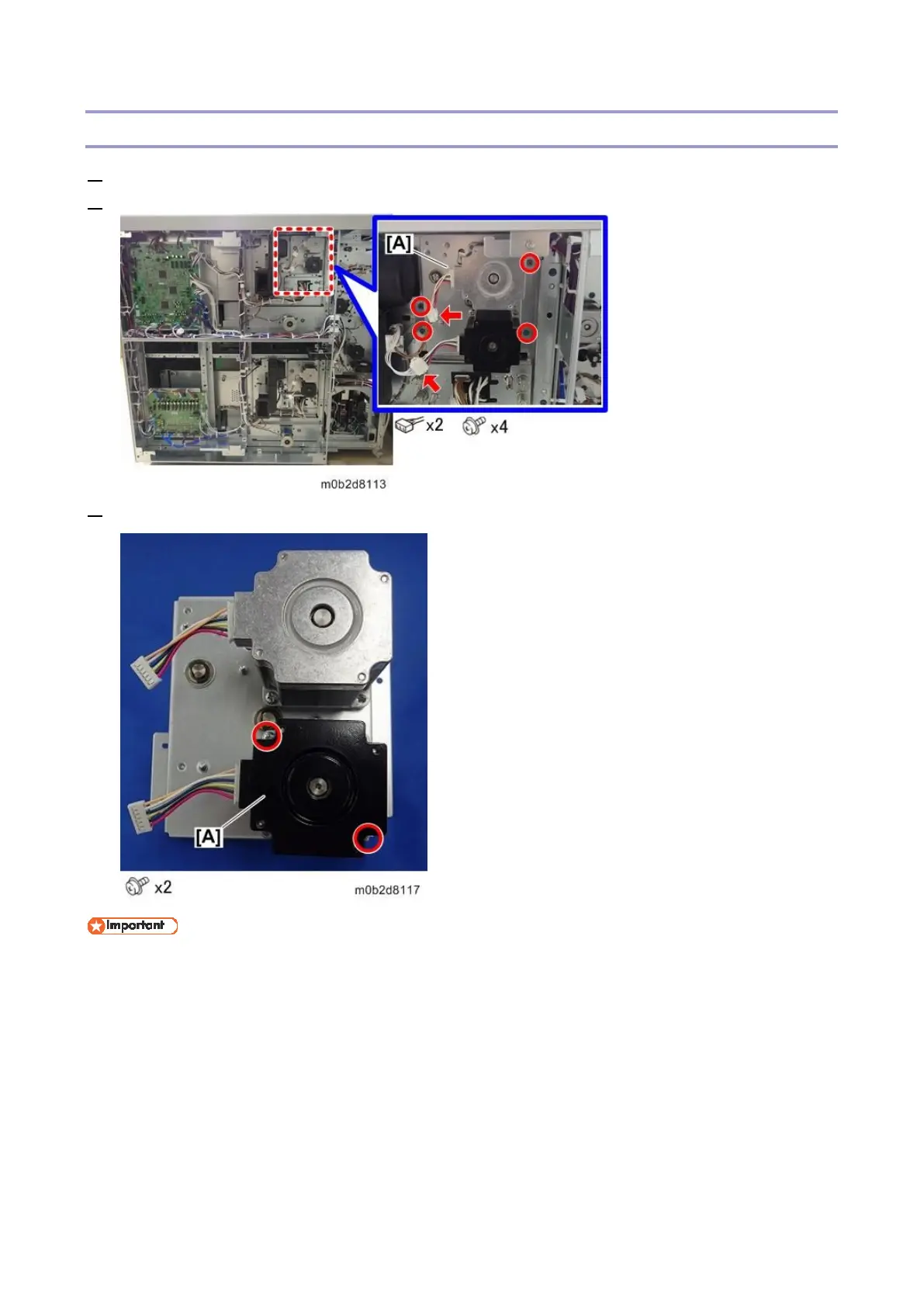 [A]

x2 x4

m0b2d8113

[A]

x2

m0b2d8117

Important