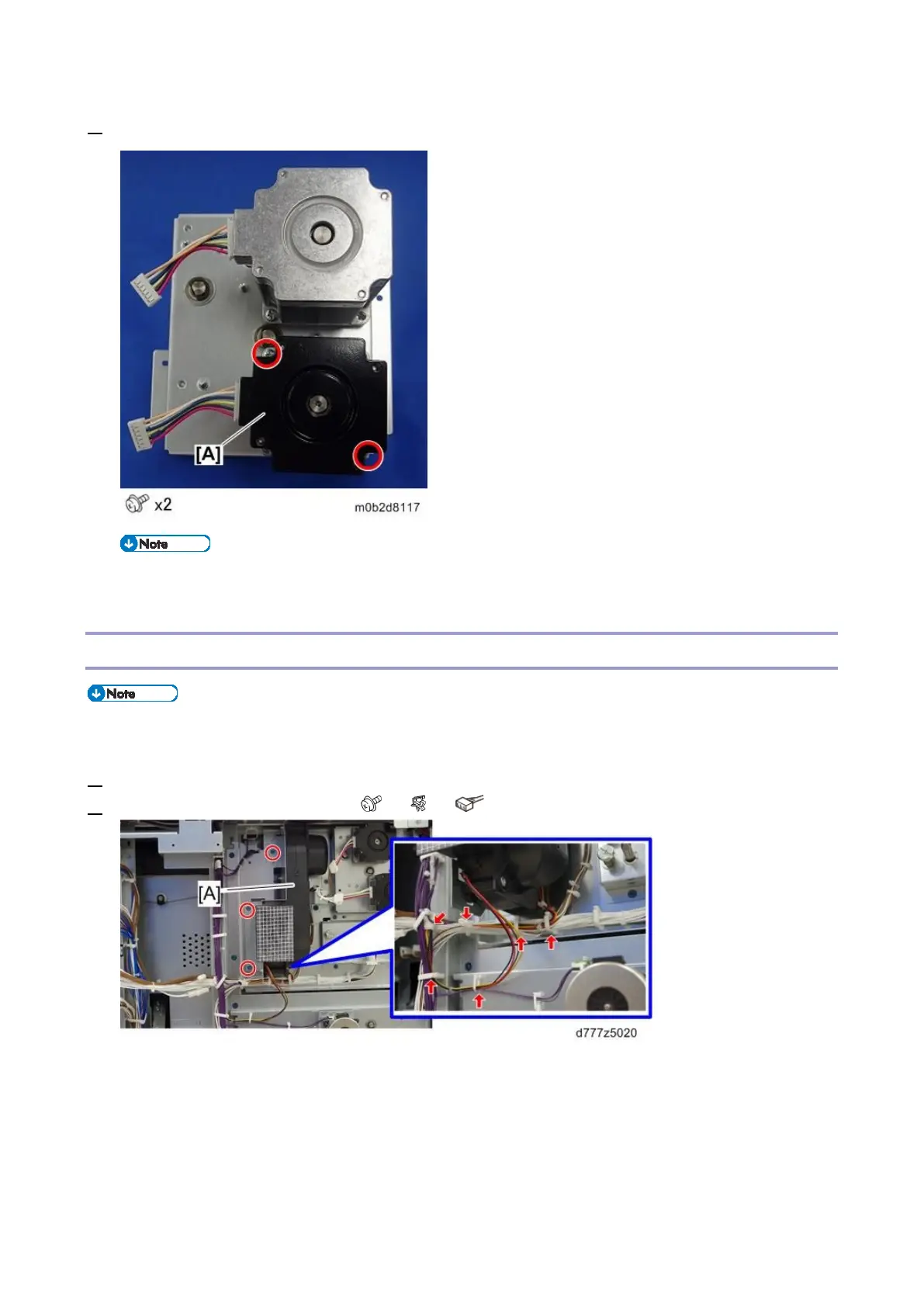 [A]

x2

m0b2d8117

Note

Note

[A]

d777z5020