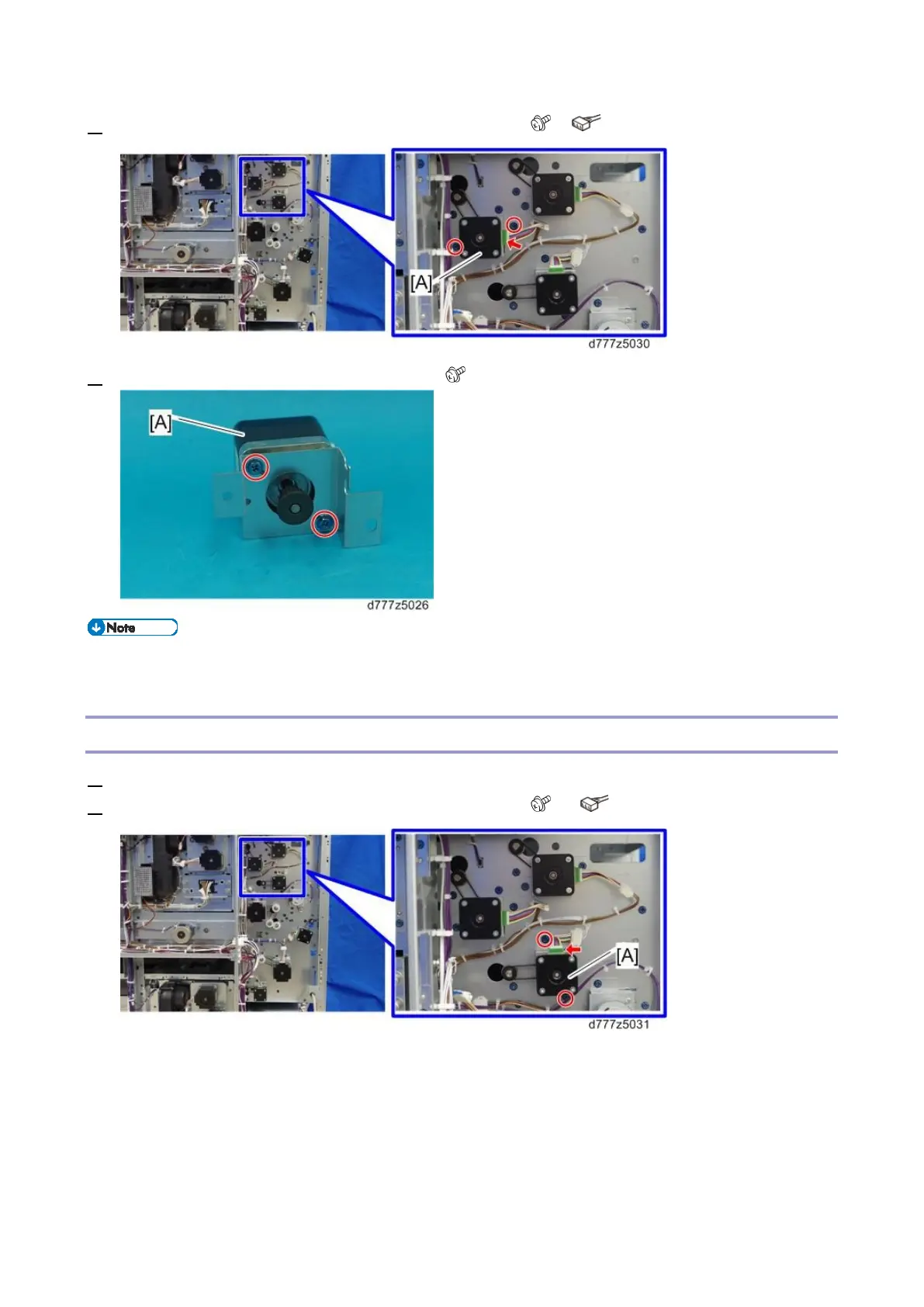 [A]

d777z5030

[A]

d777z5026

Note

[A]

d777z5031