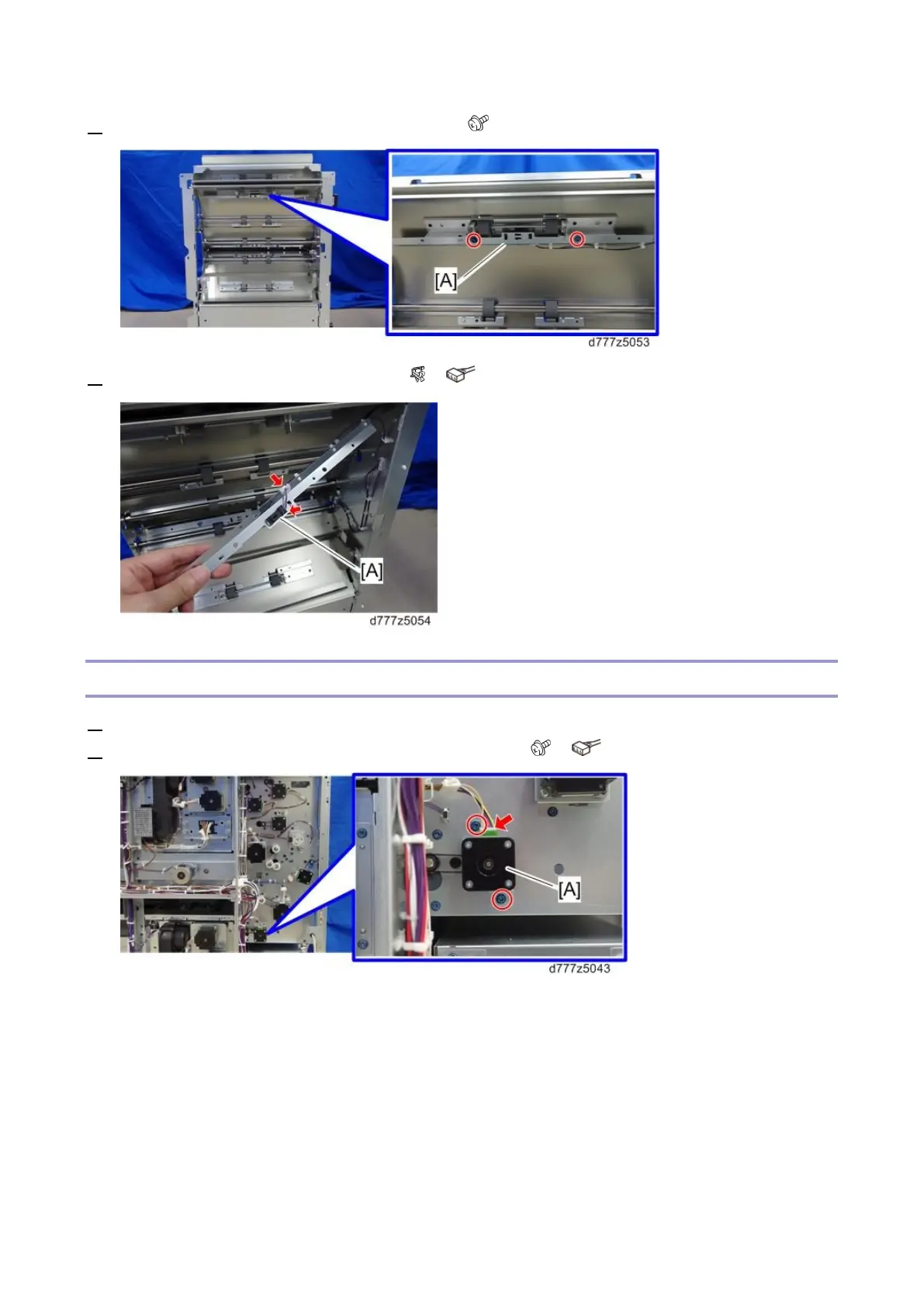 [A]

d777z5053

[A]

d777z5054

[A]

d777z5043