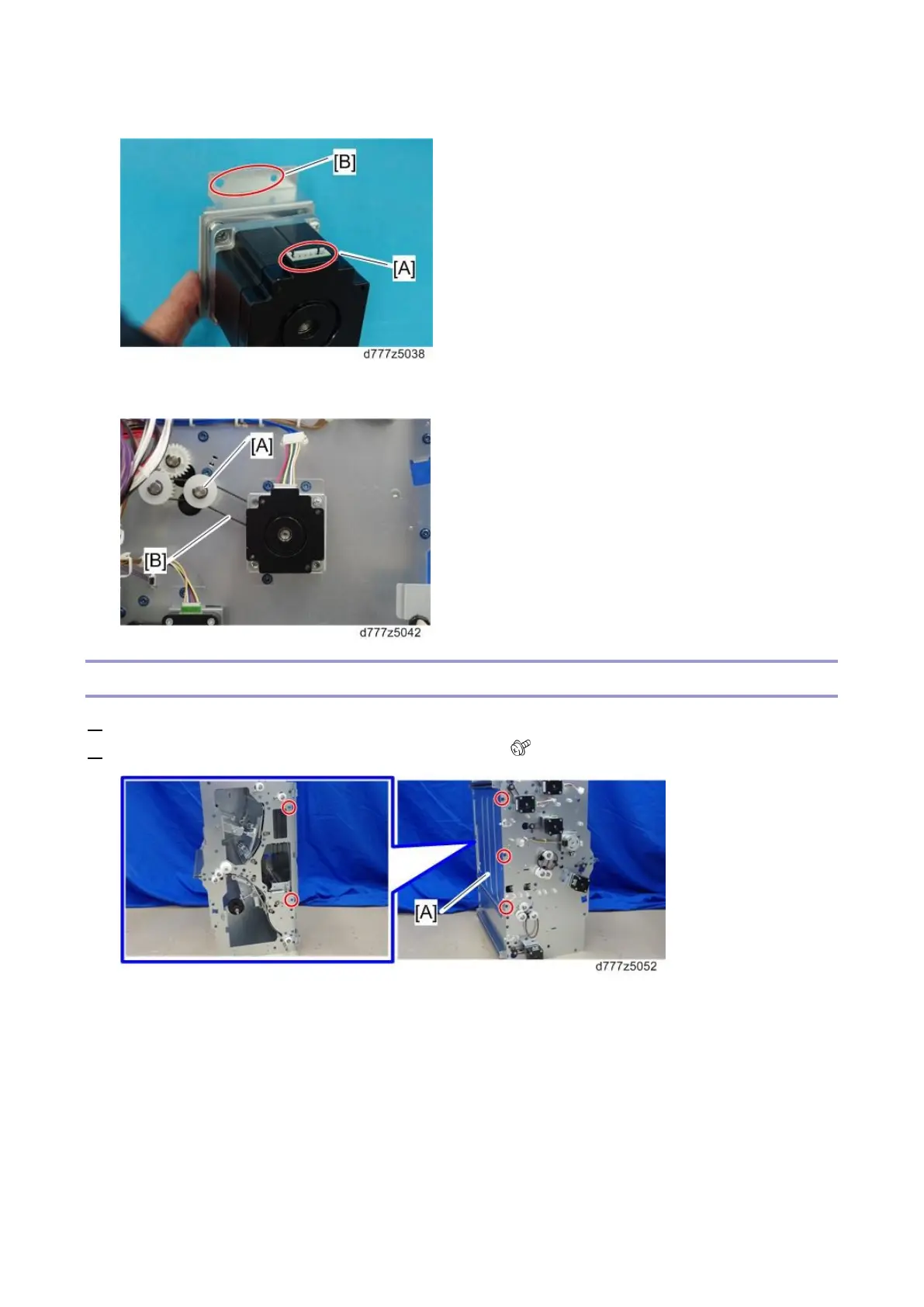 [B]

[A]

d777z5038

[A]

[B]

d777z5042

[A]

d777z5052