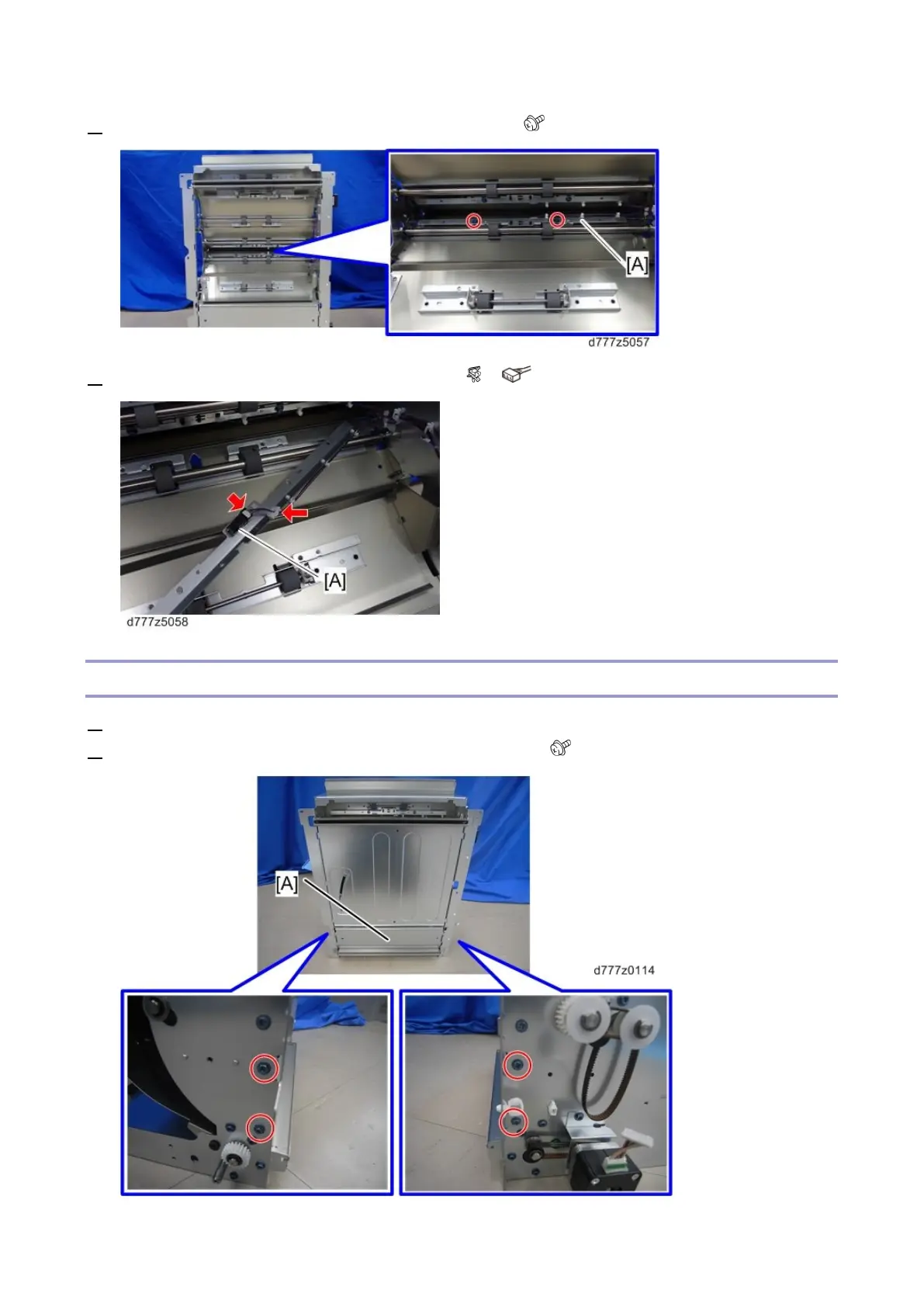 [A]

d777z5057

[A]

d777z5058

[A]

d777z0114