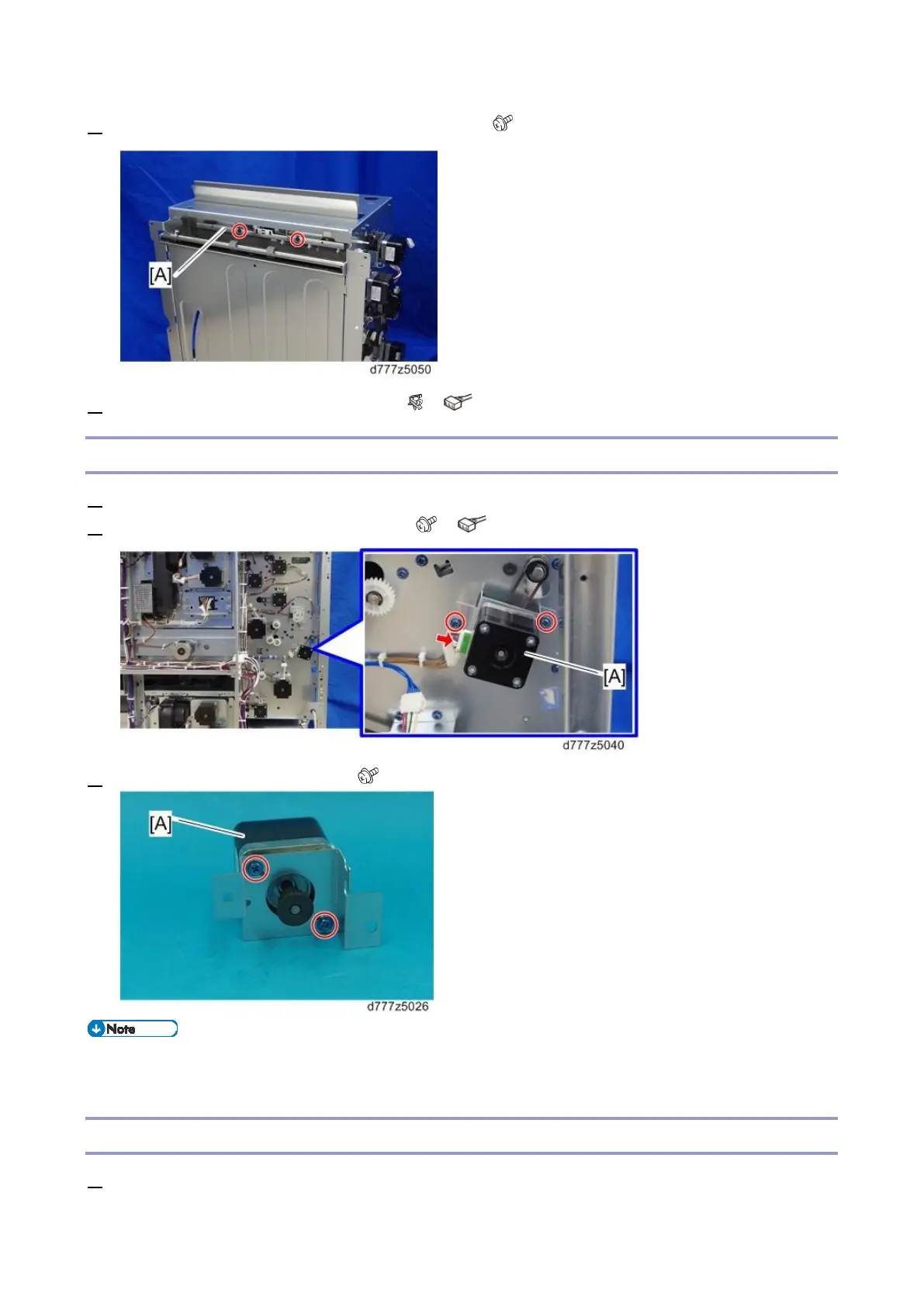 [A]

d777z5050

[A]

d777z5040

[A]

d777z5026

Note