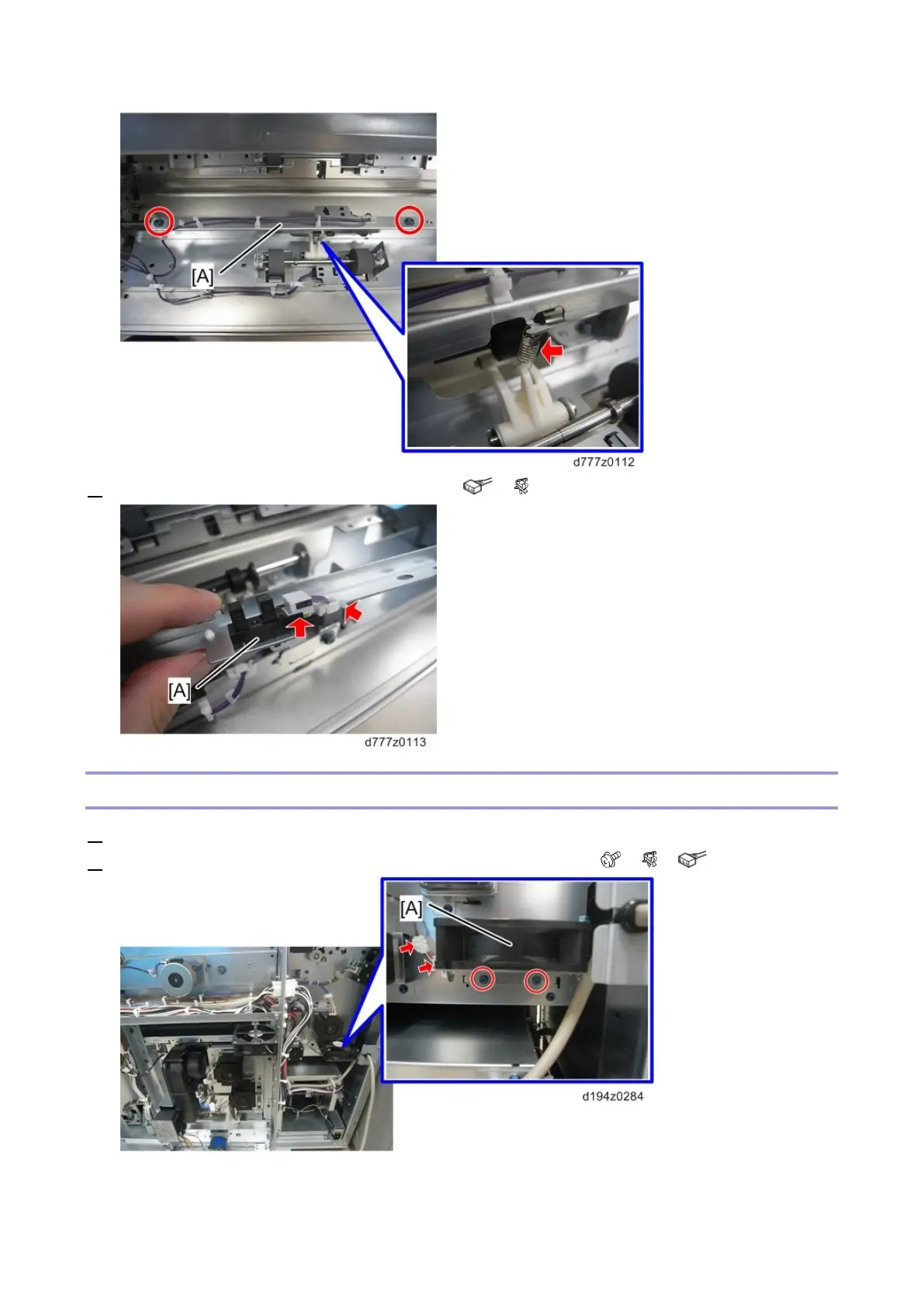 [A]

d777z0112

[A]

d777z0113

[A]

d194z0284