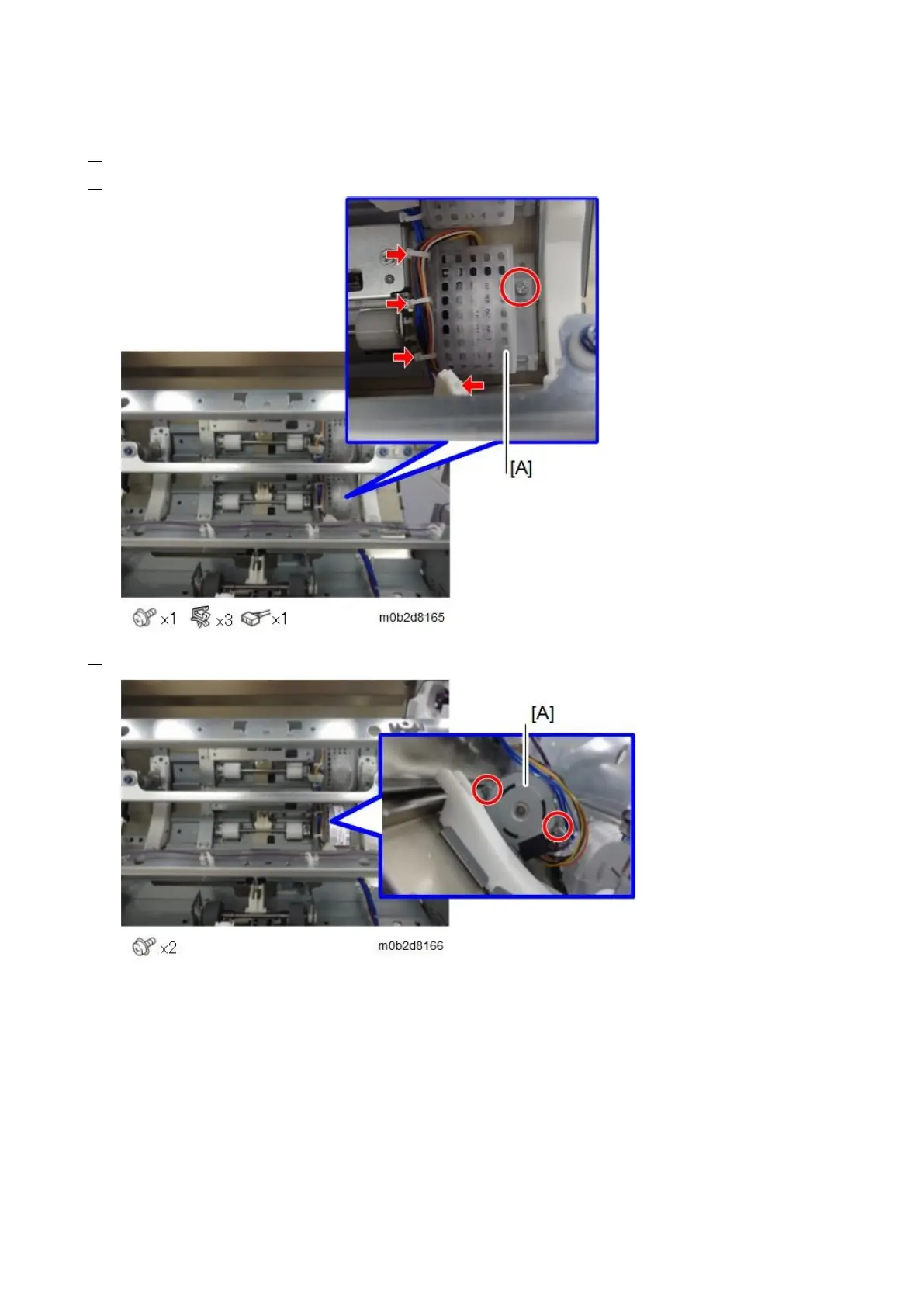 [A]

x1 x3 x1 m0b2d8165

[A]

x2 m0b2d8166