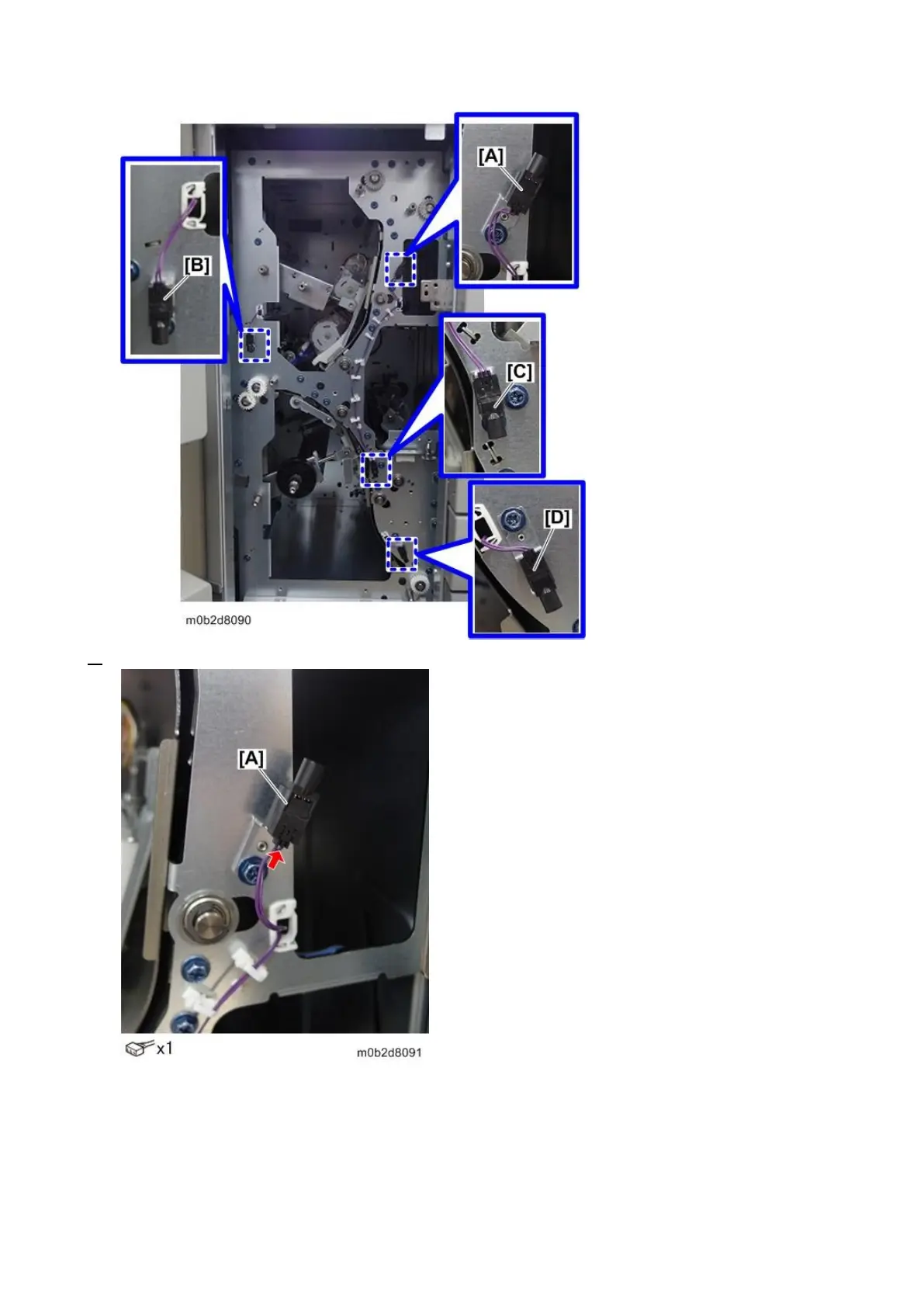 [A]

[B]

[C]

[D]

m0b2d8090

[A]

x1

m0b2d8091