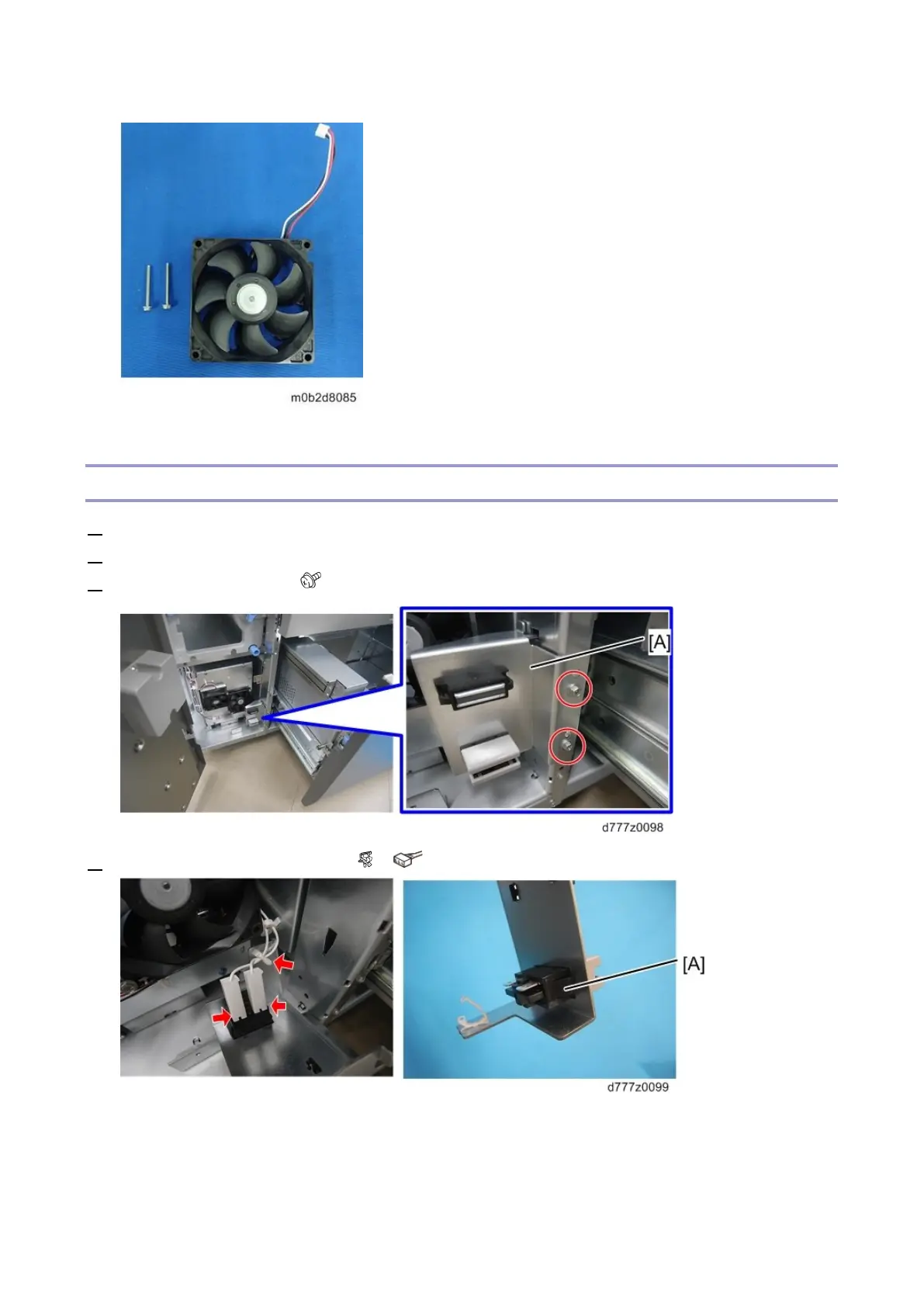 m0b2d8085

[A]

d777z0098

[A]

d777z0099