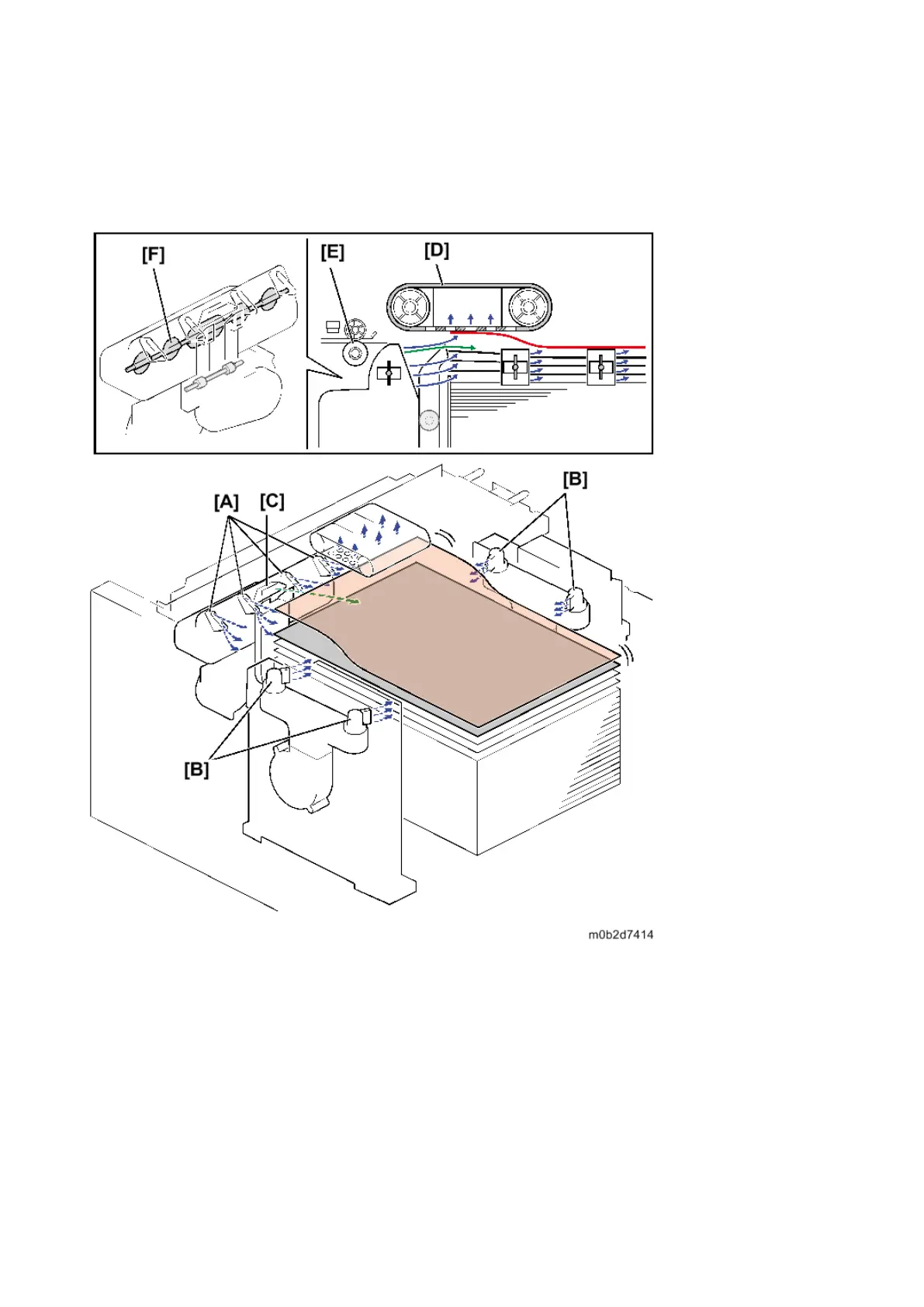 [F]

[E]

[D]

[A]

[C]

[B]

[B]

m0b2d7414