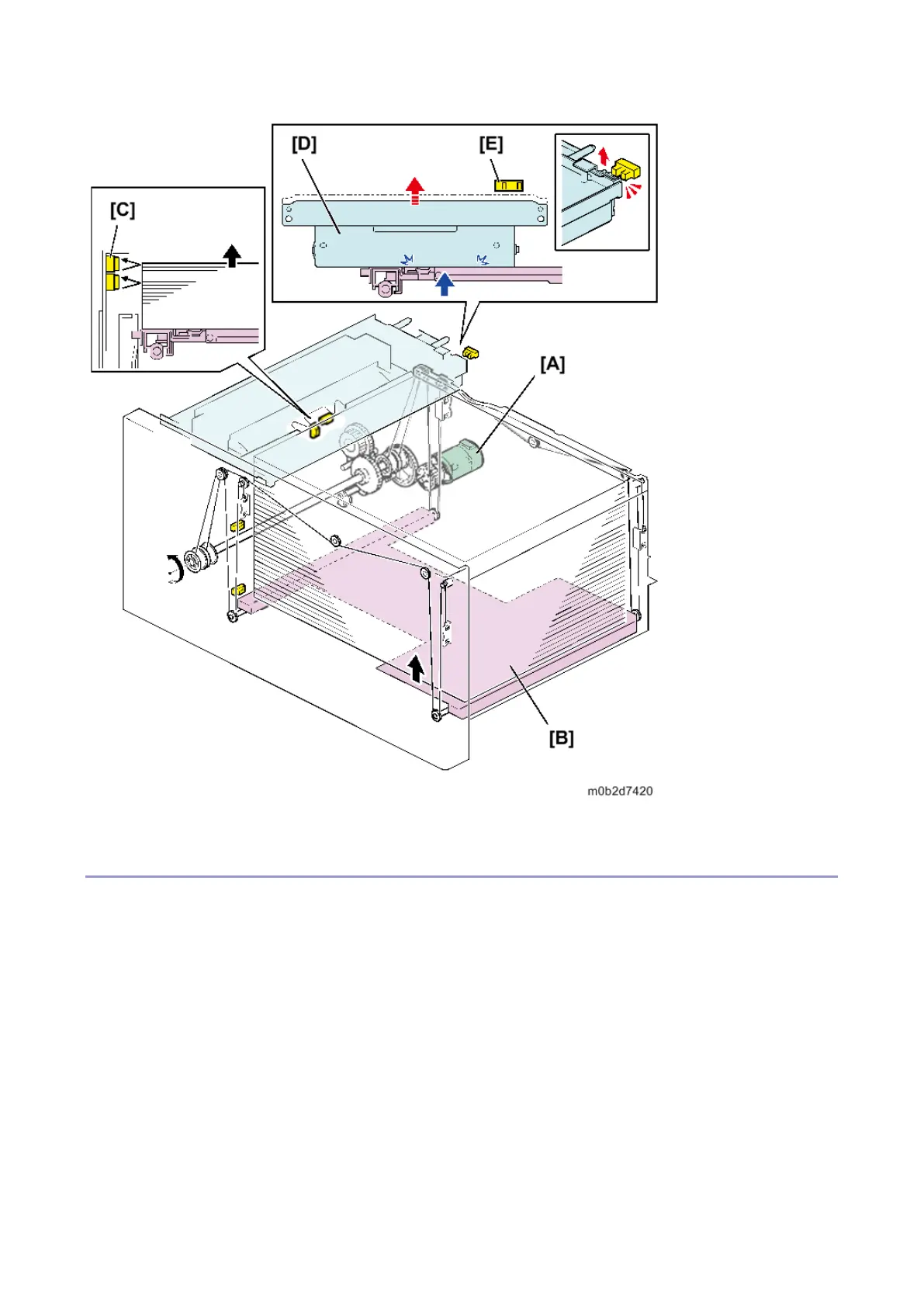 [D]

[E]

[C]

[A]

[B]

m0b2d7420