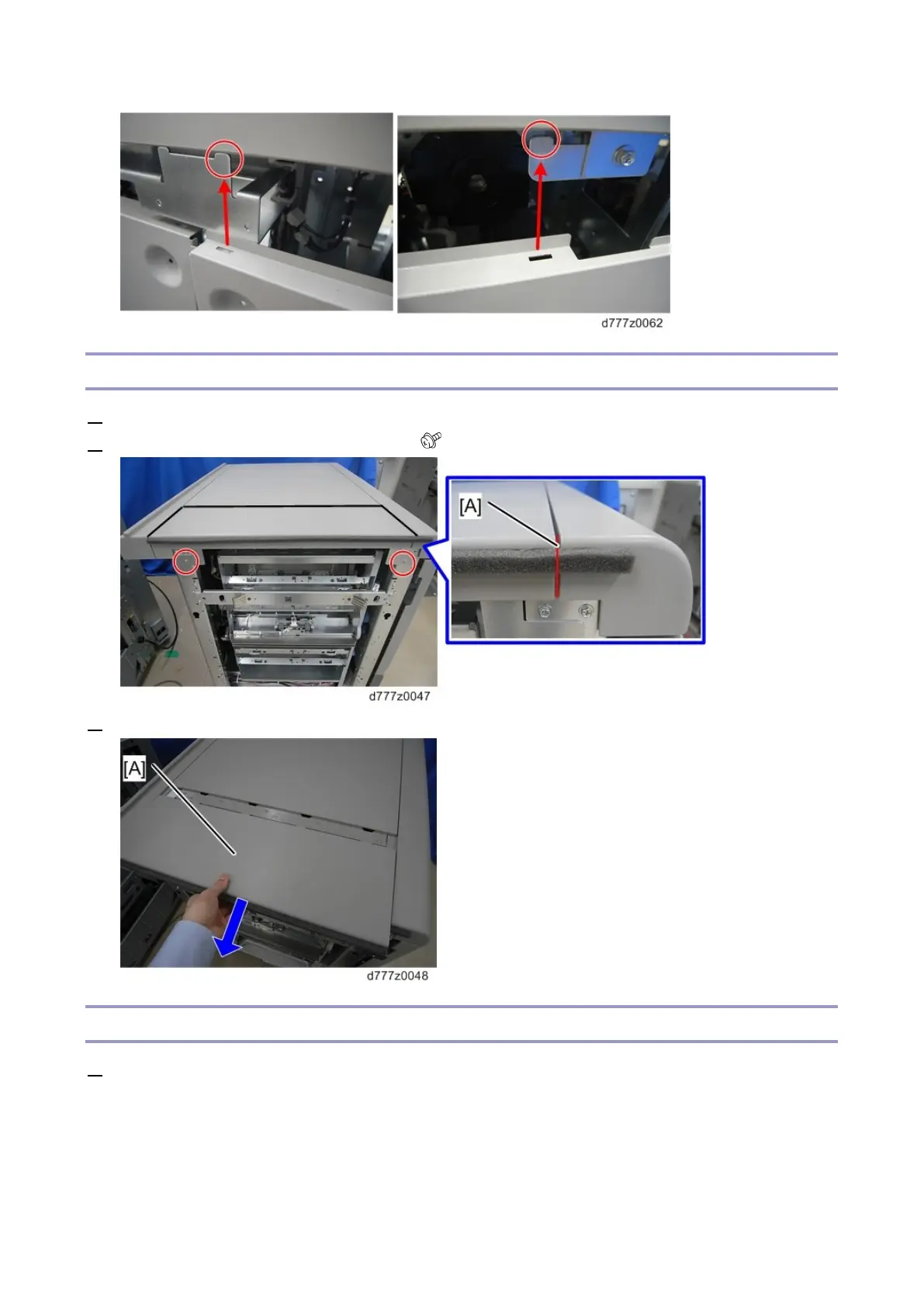 d777z0062

[A]

d777z0047

[A]

d777z0048