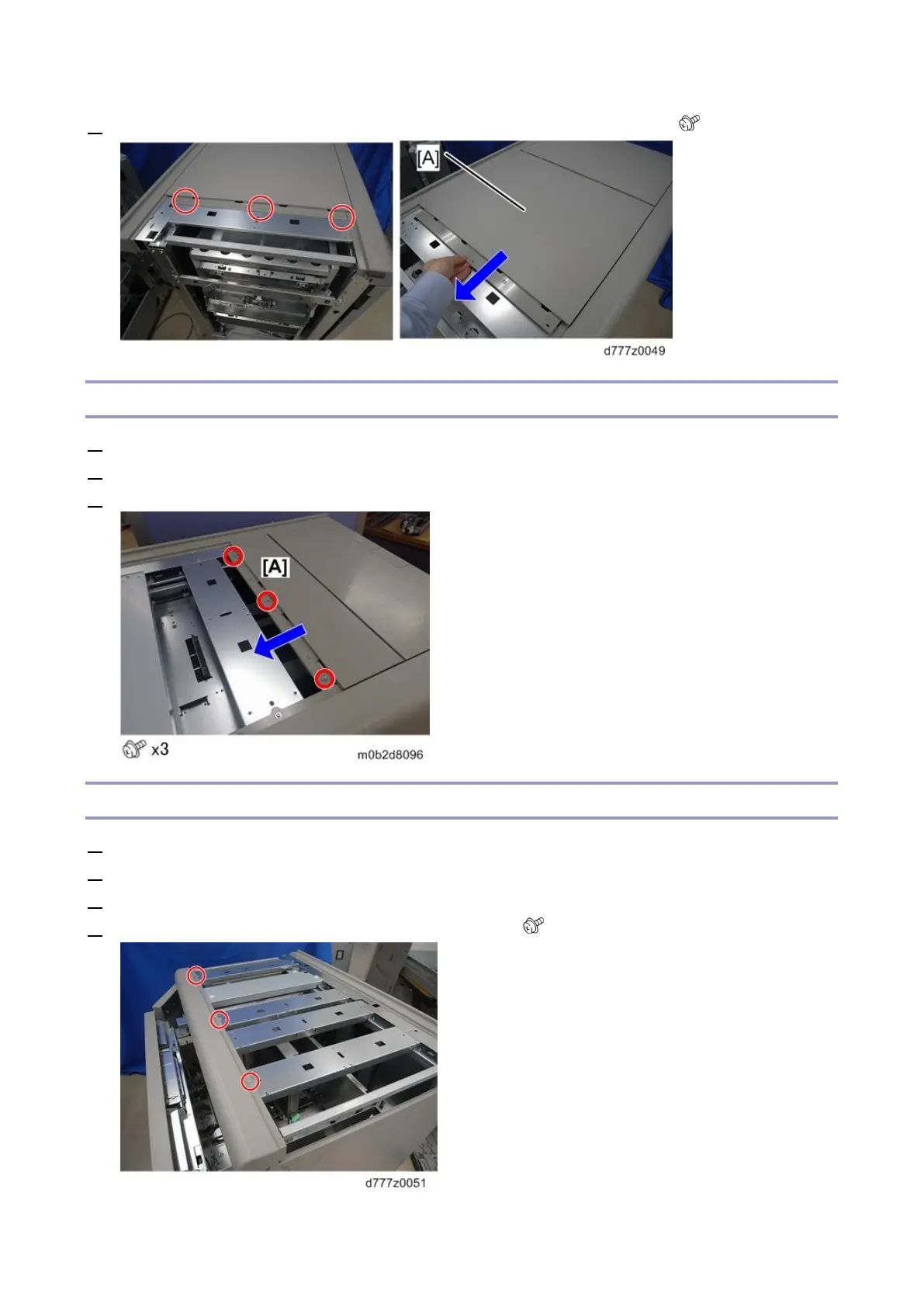 [A]

d777z0049

[A]

x3

m0b2d8096

d777z0051