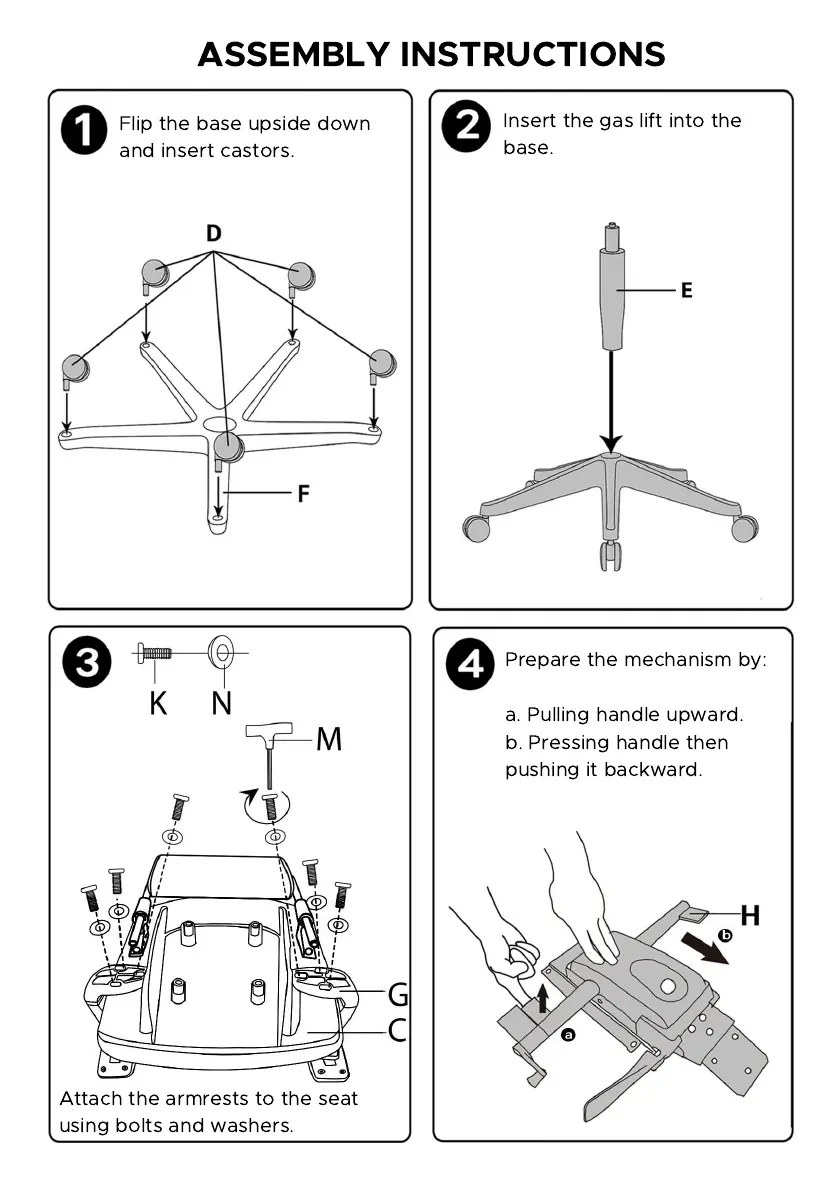 ASSEMBLY INSTRUCTIONS

1 Flip the base upside down and insert castors.

D

F

2 Insert the gas lift into the base.

E

3

K N

M

G

C

Attach the armrests to the seat using bolts and washers.

4 Prepare the mechanism by:

a. Pulling handle upward.
b. Pressing handle then pushing it backward.

H

b

a