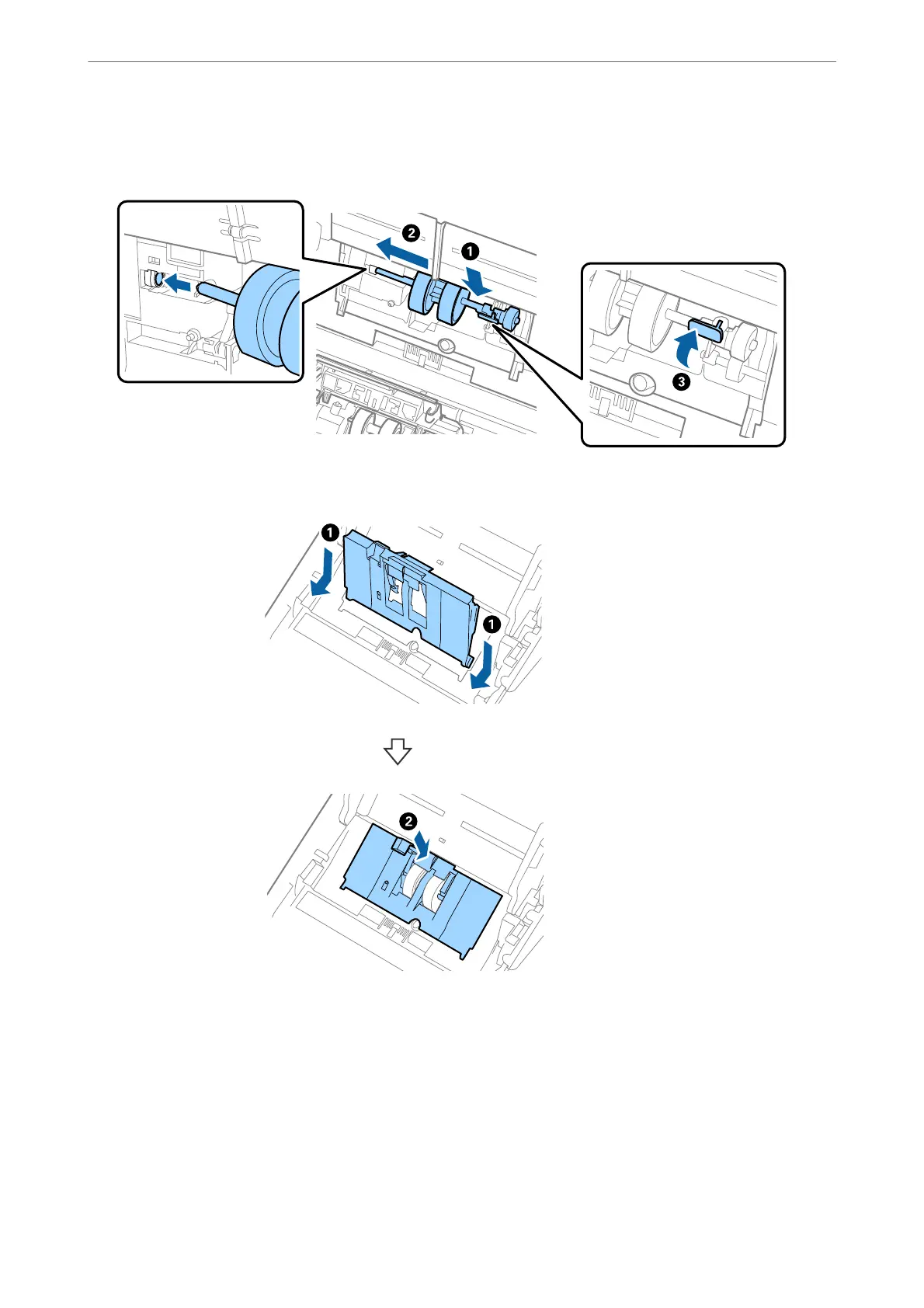 2

1

3

1

1

2