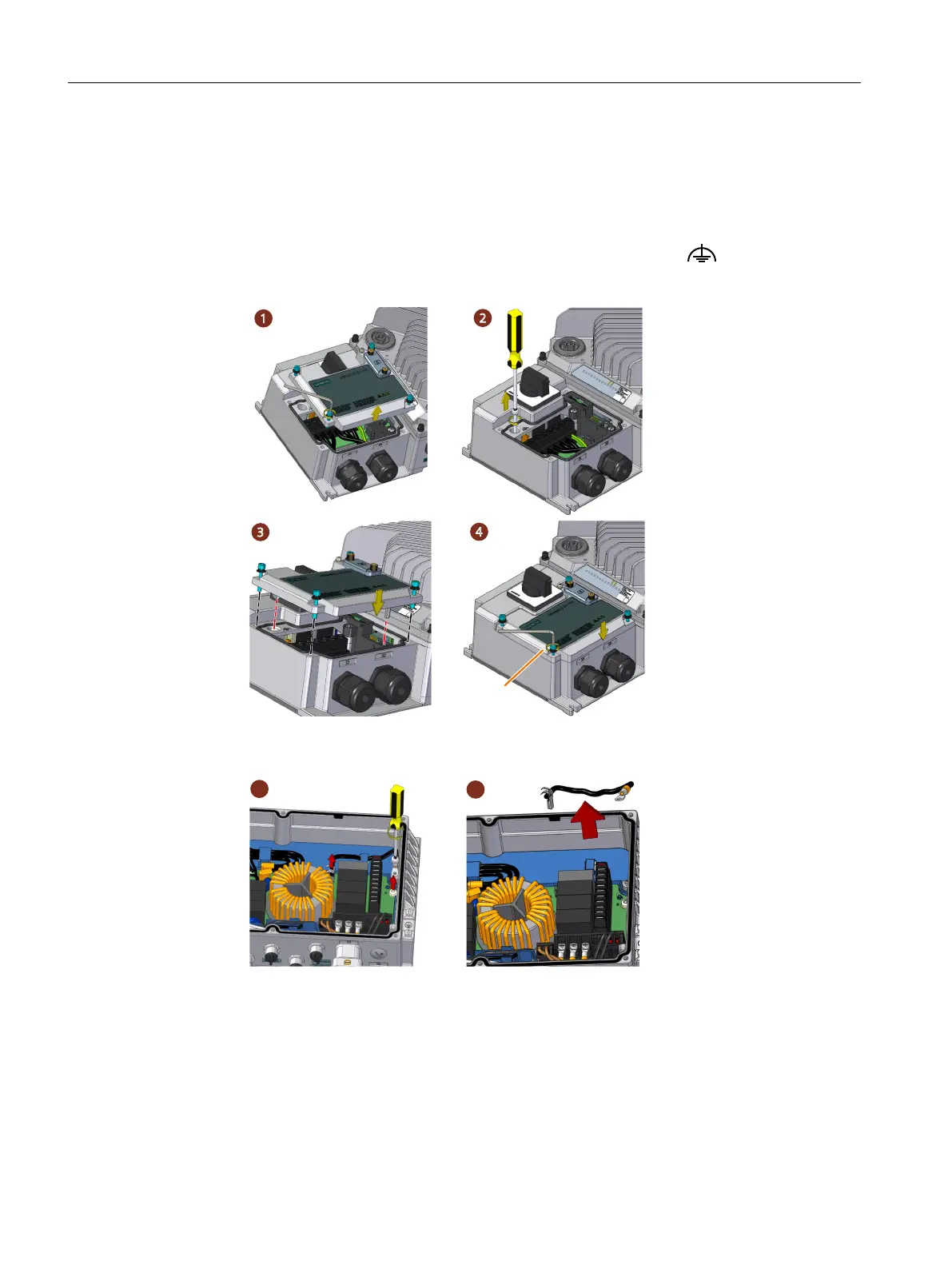 1

2

3

4