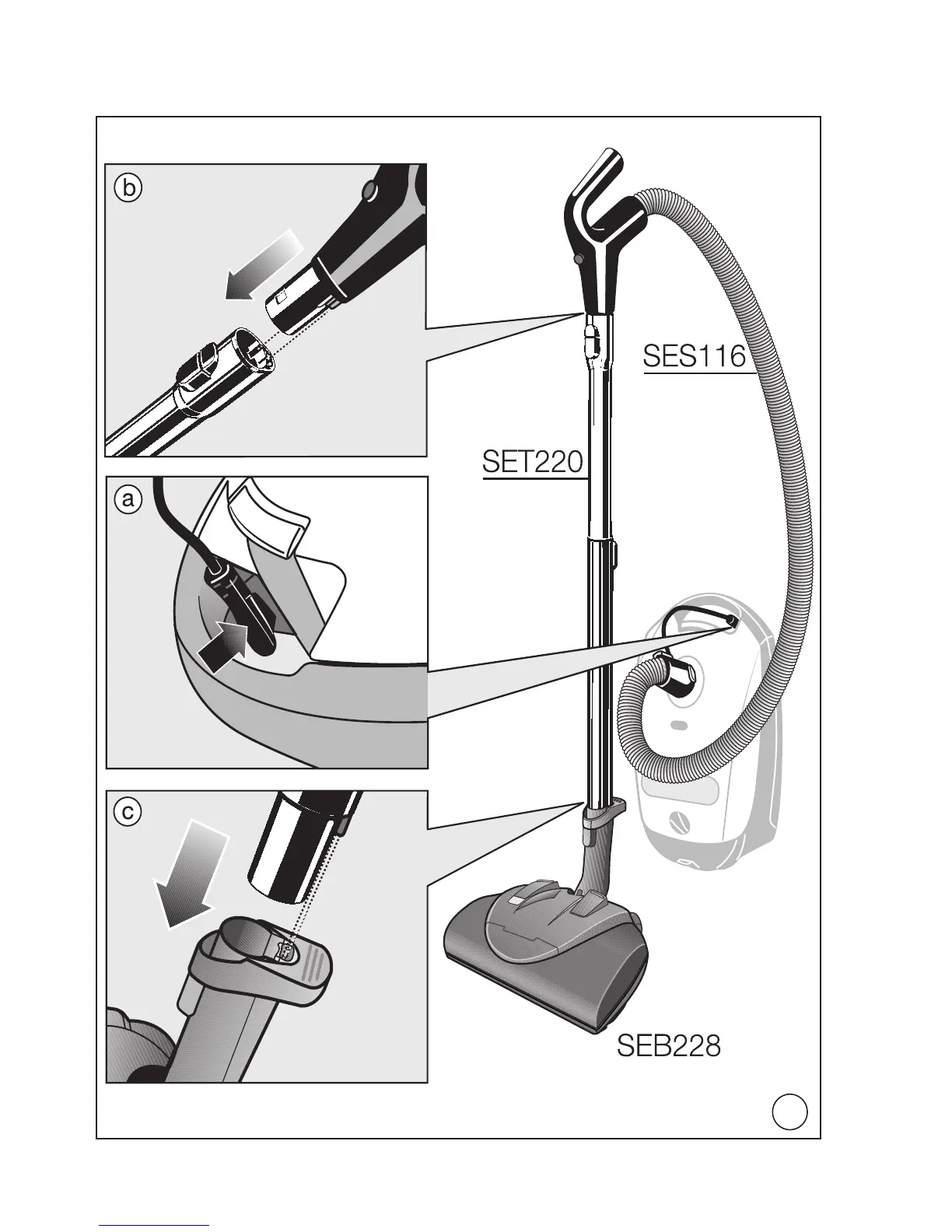 b

SES116

SET220

a

c

SEB228