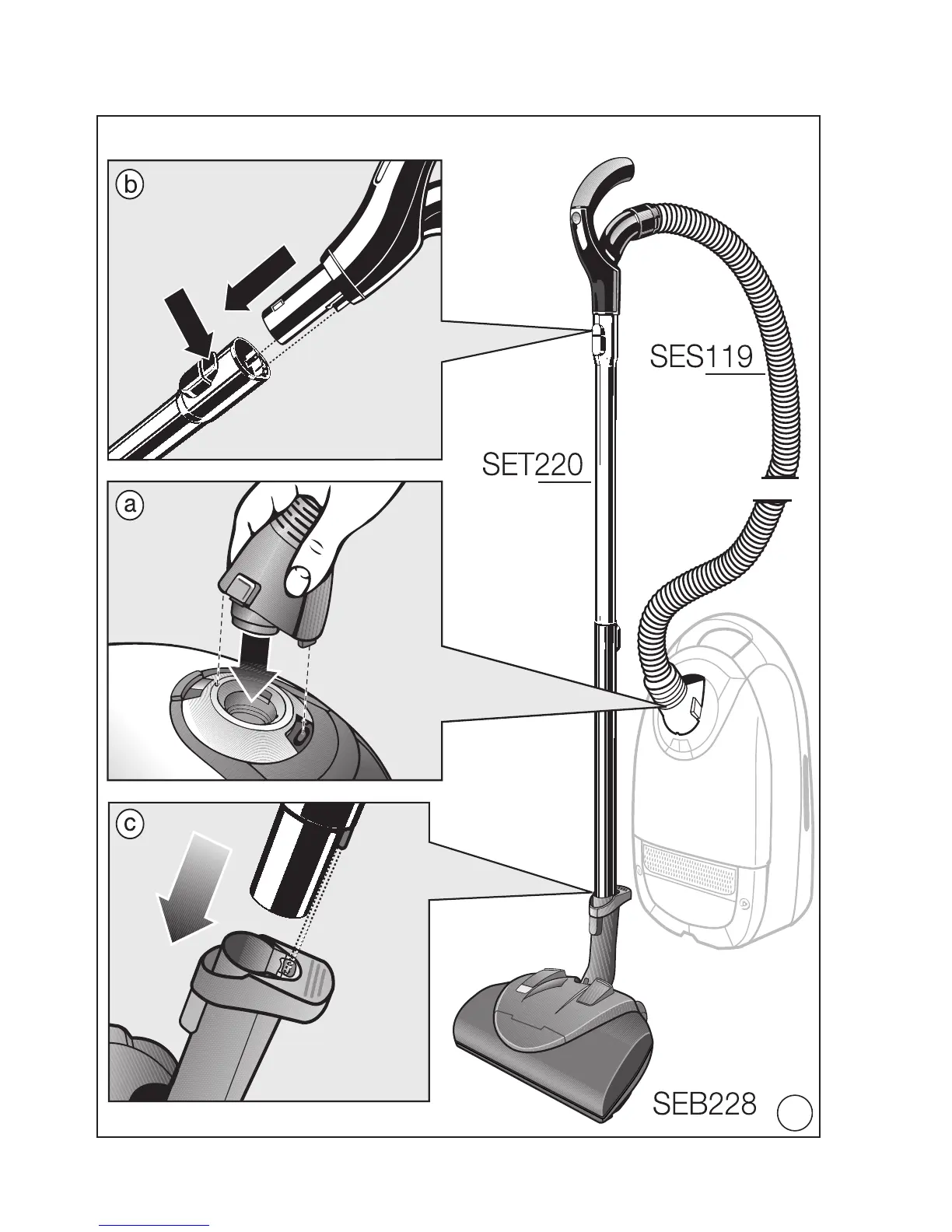 b

SES119

SET220

a

c

SEB228