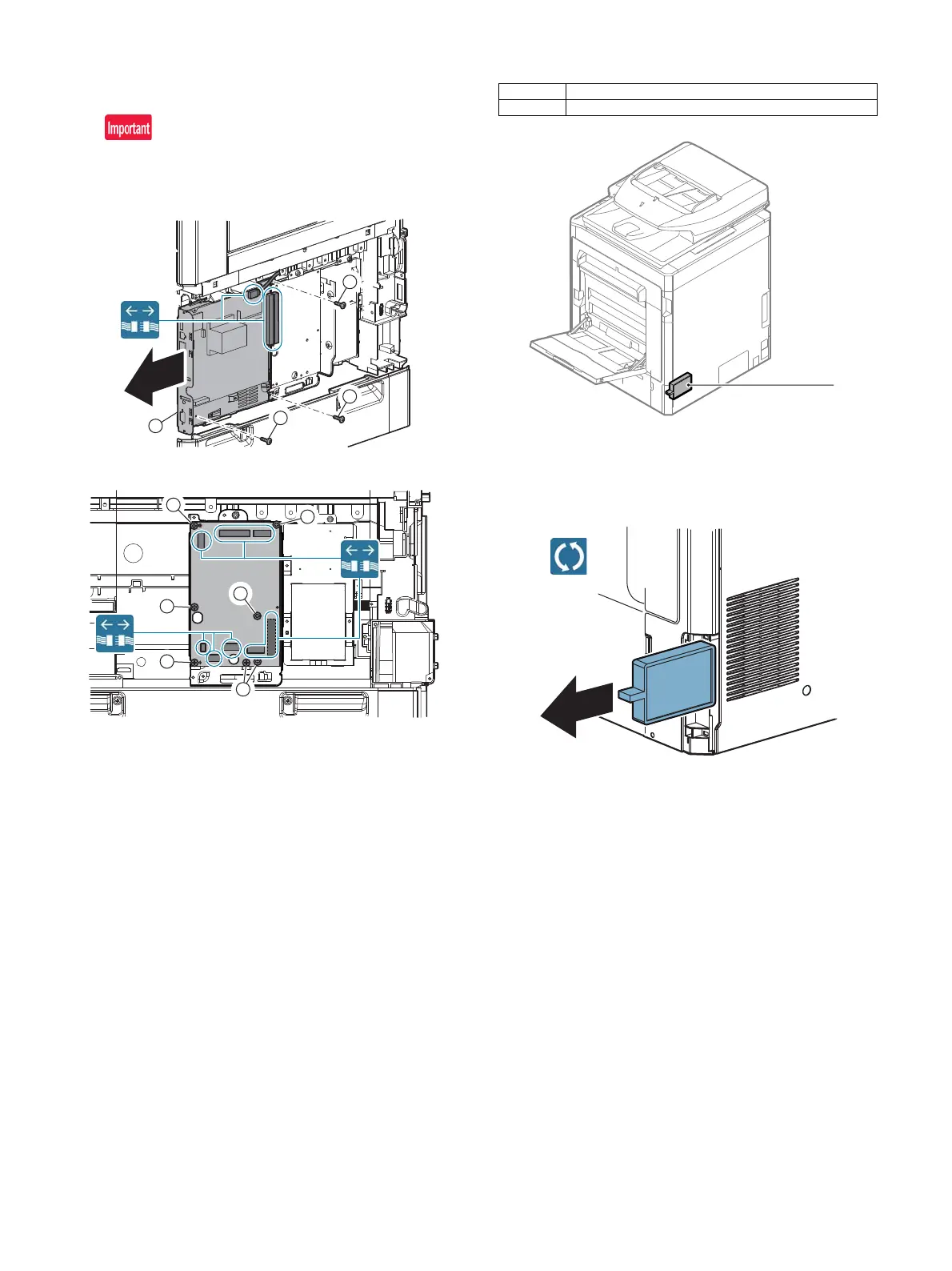 Important