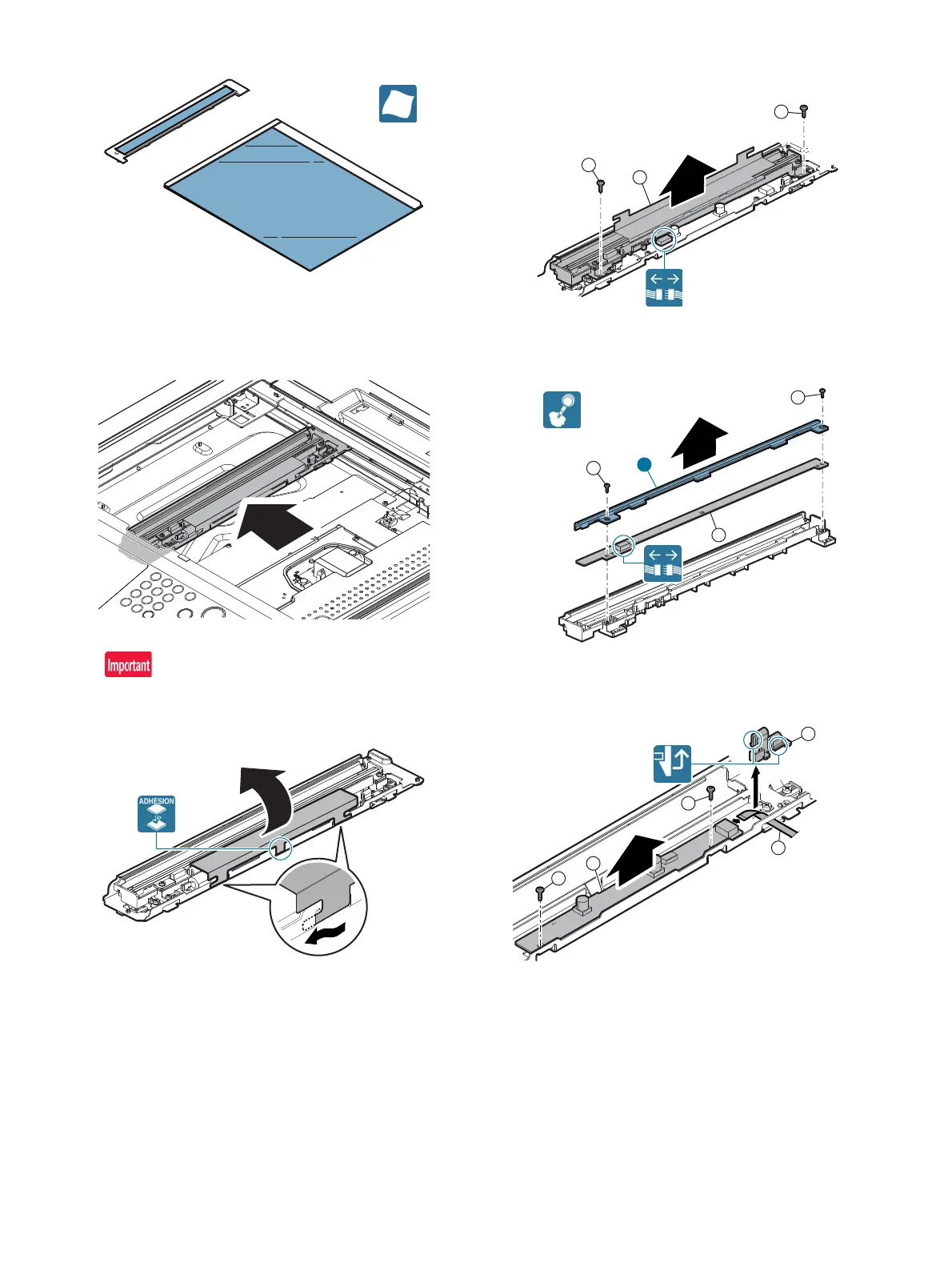 Important

ADHESION