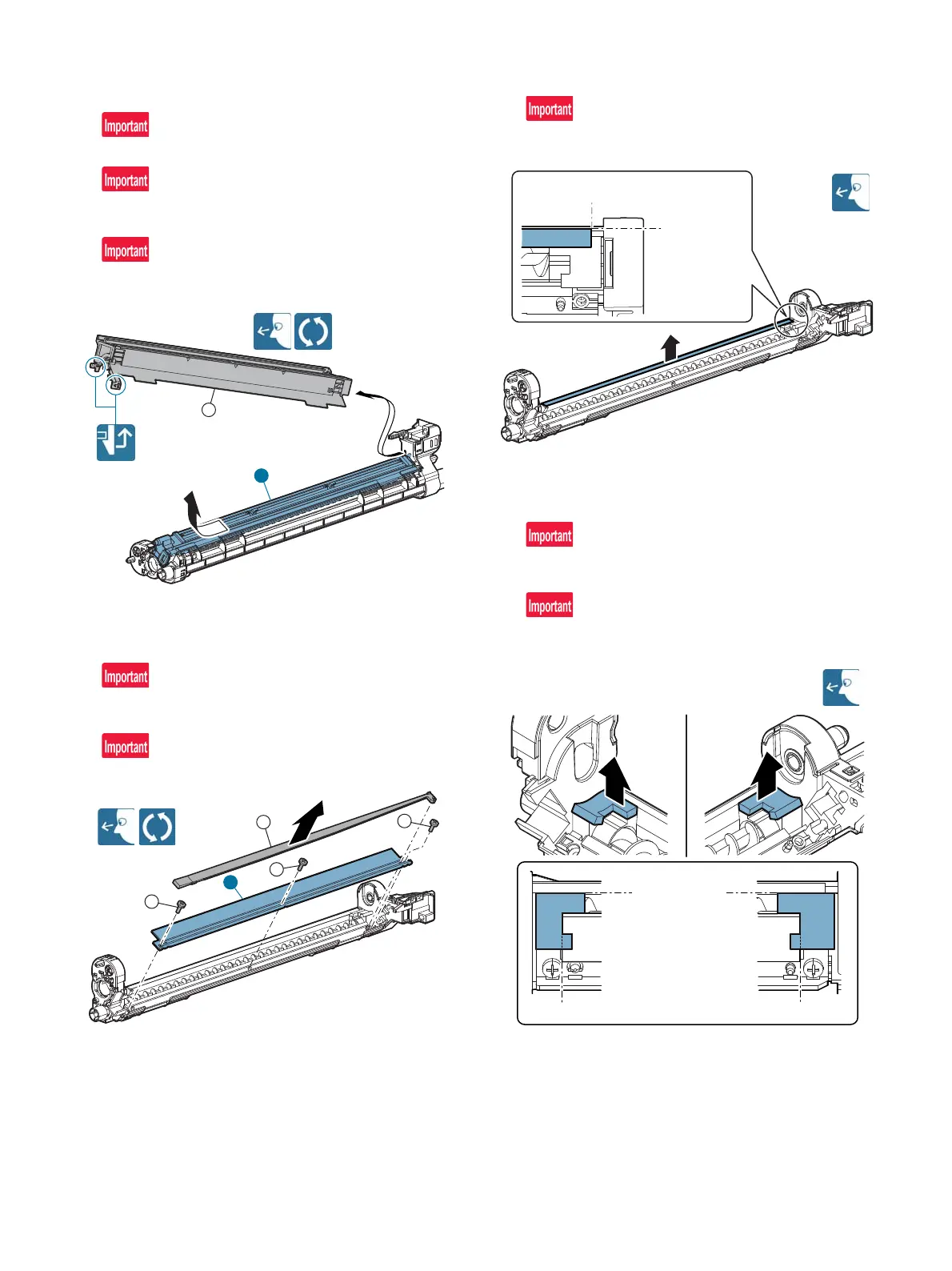 Important

Important

Important

Important

Important

Important

Important

Important