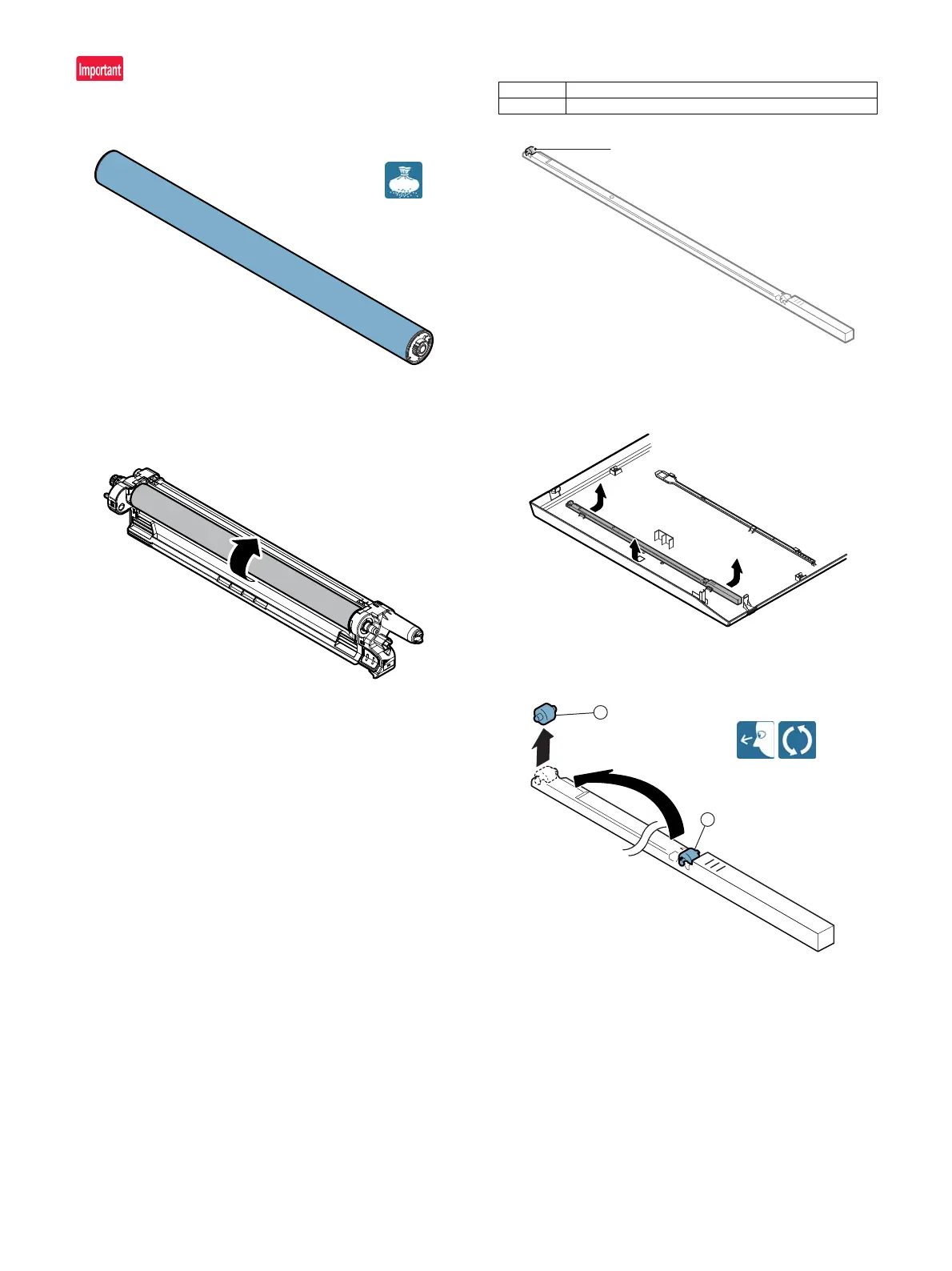 Important