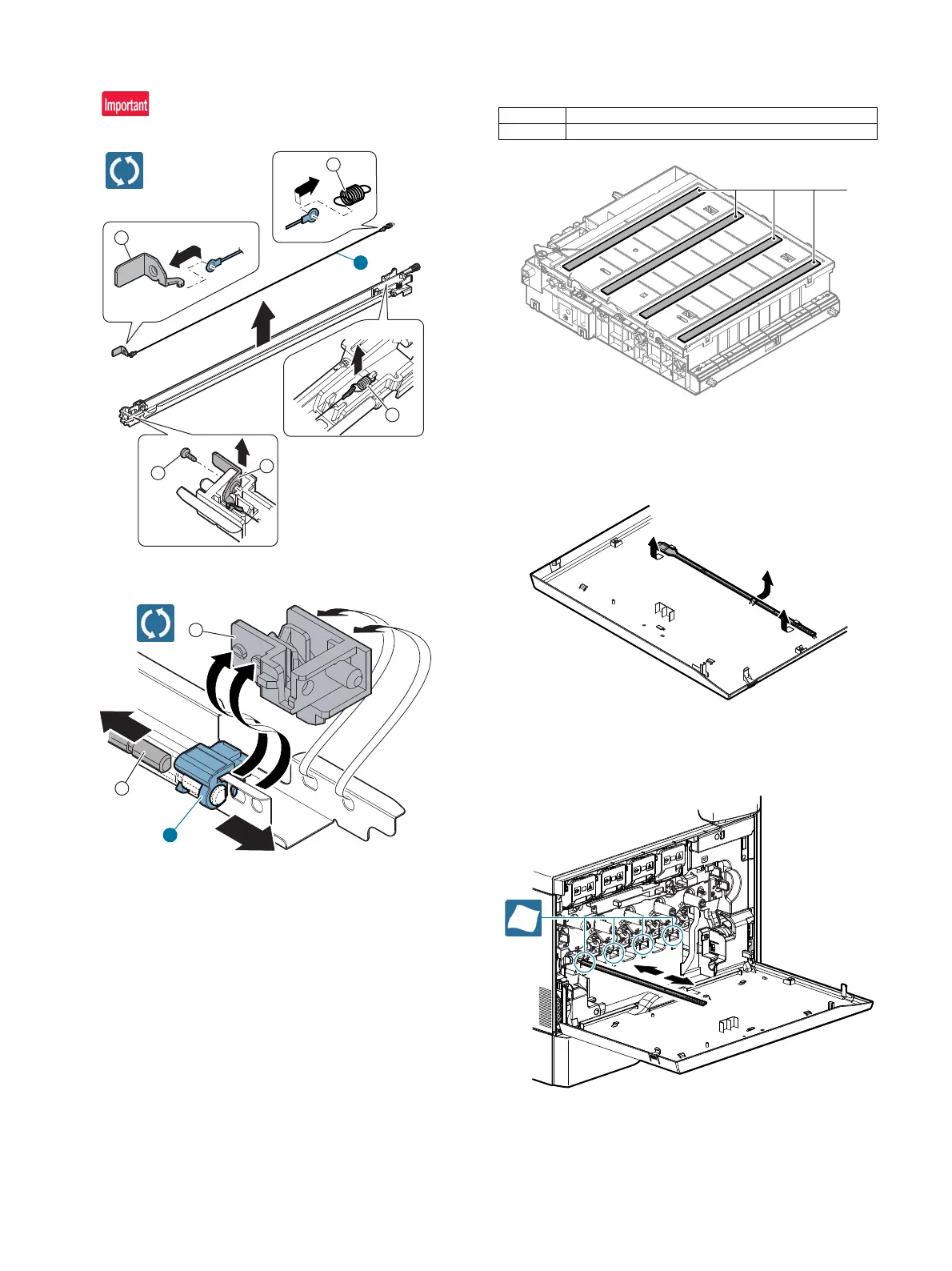 Important