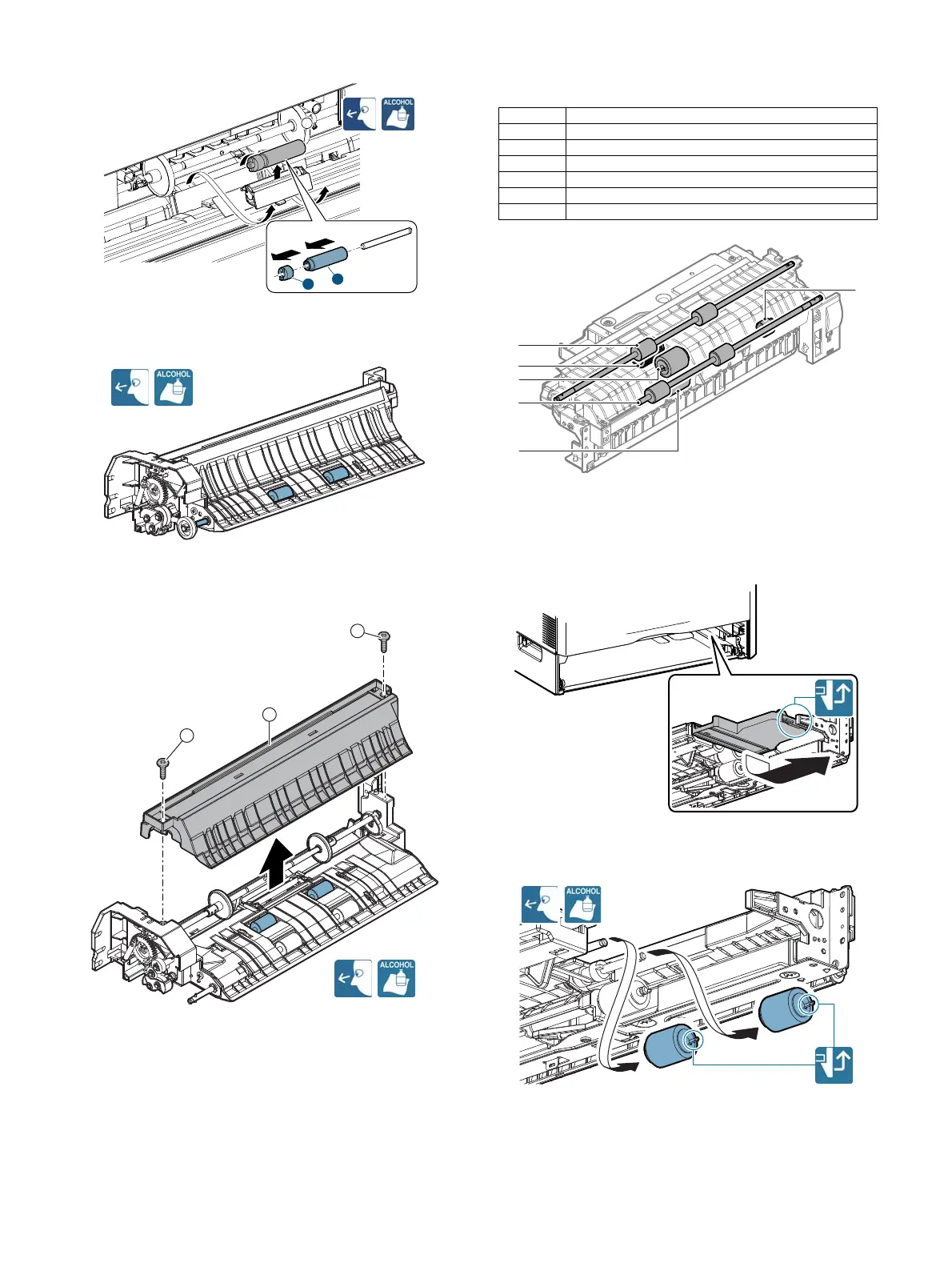 ALCOHOL

ALCOHOL

ALCOHOL

ALCOHOL