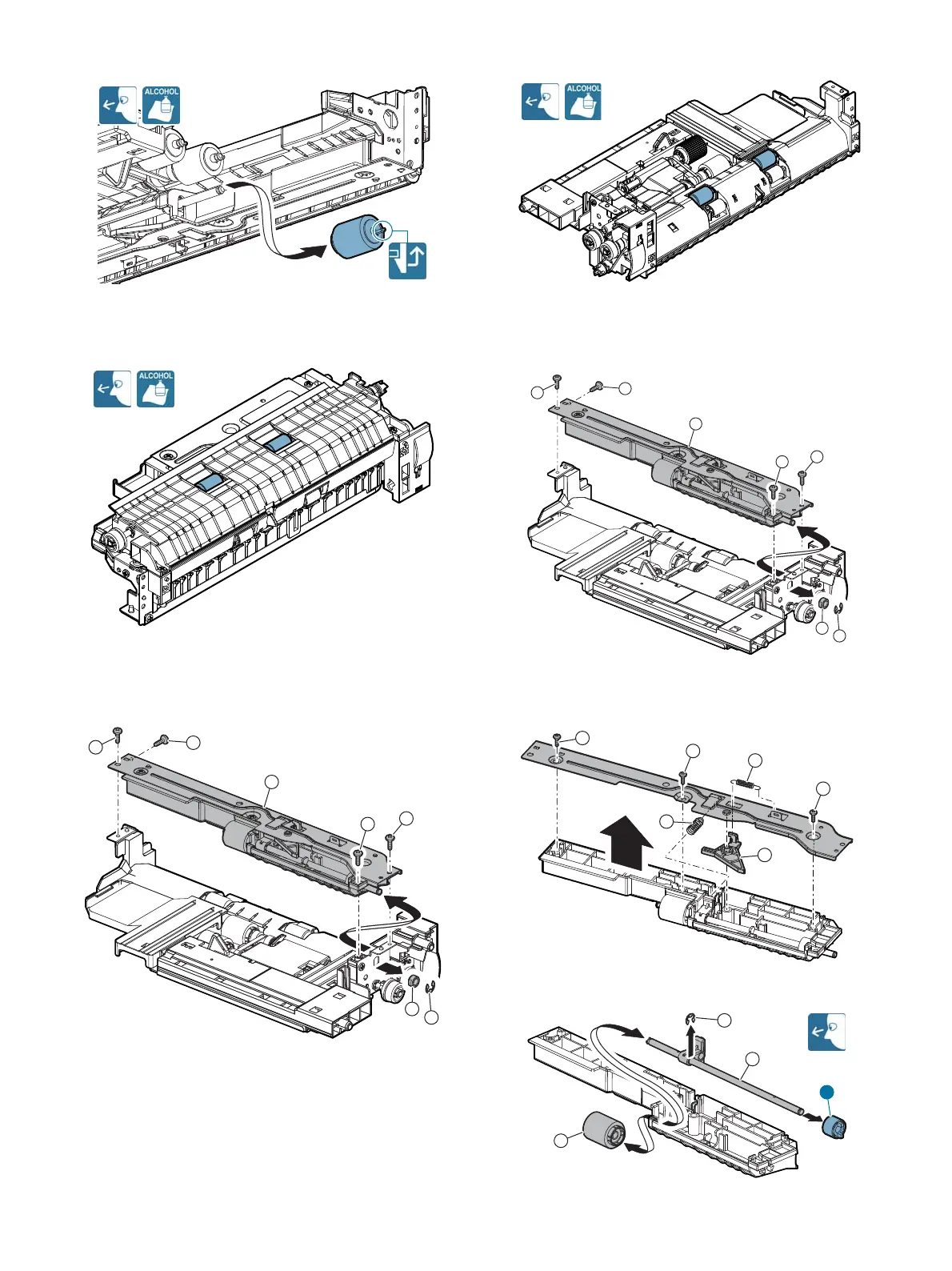 ALCOHOL

ALCOHOL

ALCOHOL