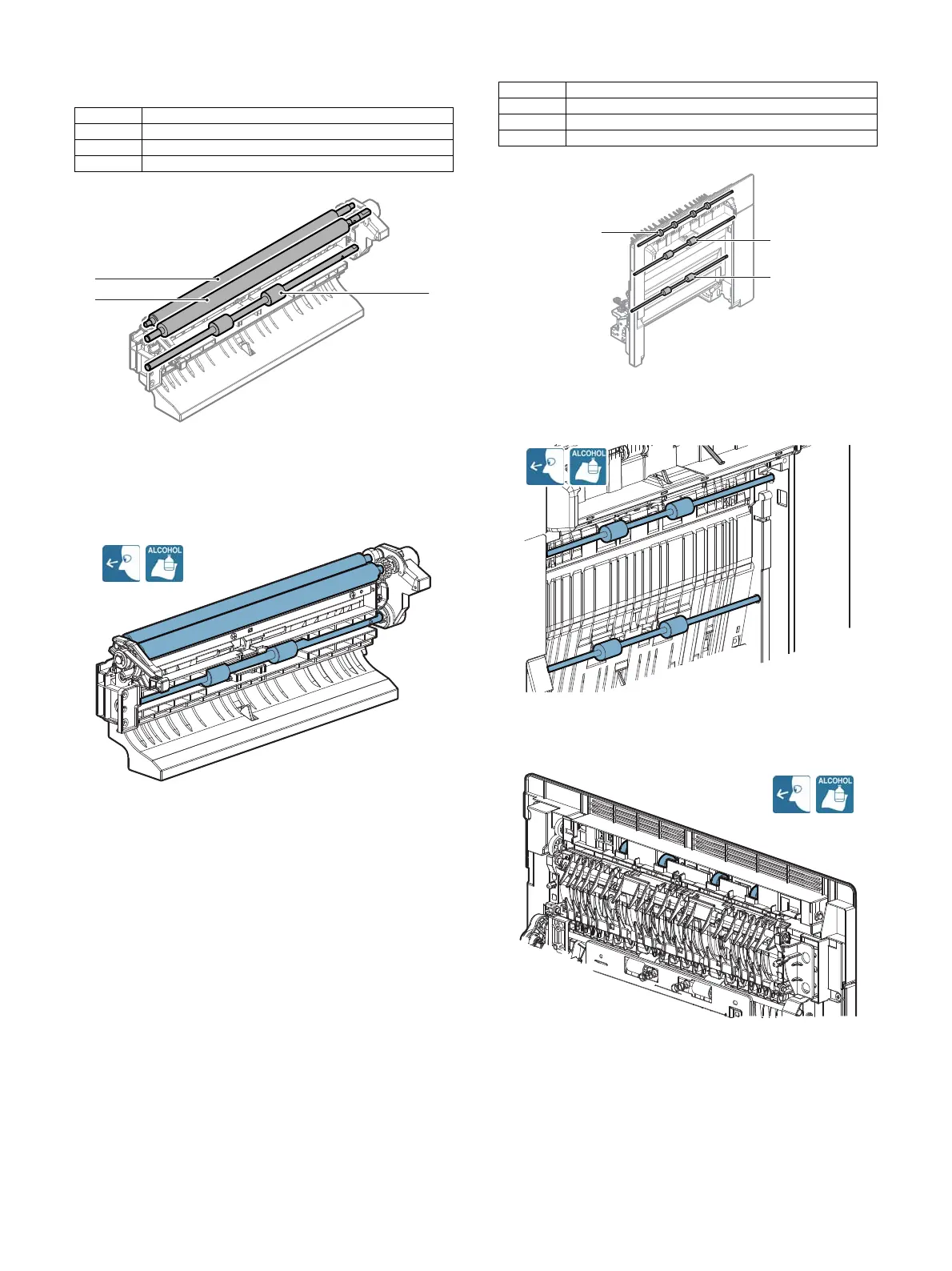 ALCOHOL

ALCOHOL

ALCOHOL