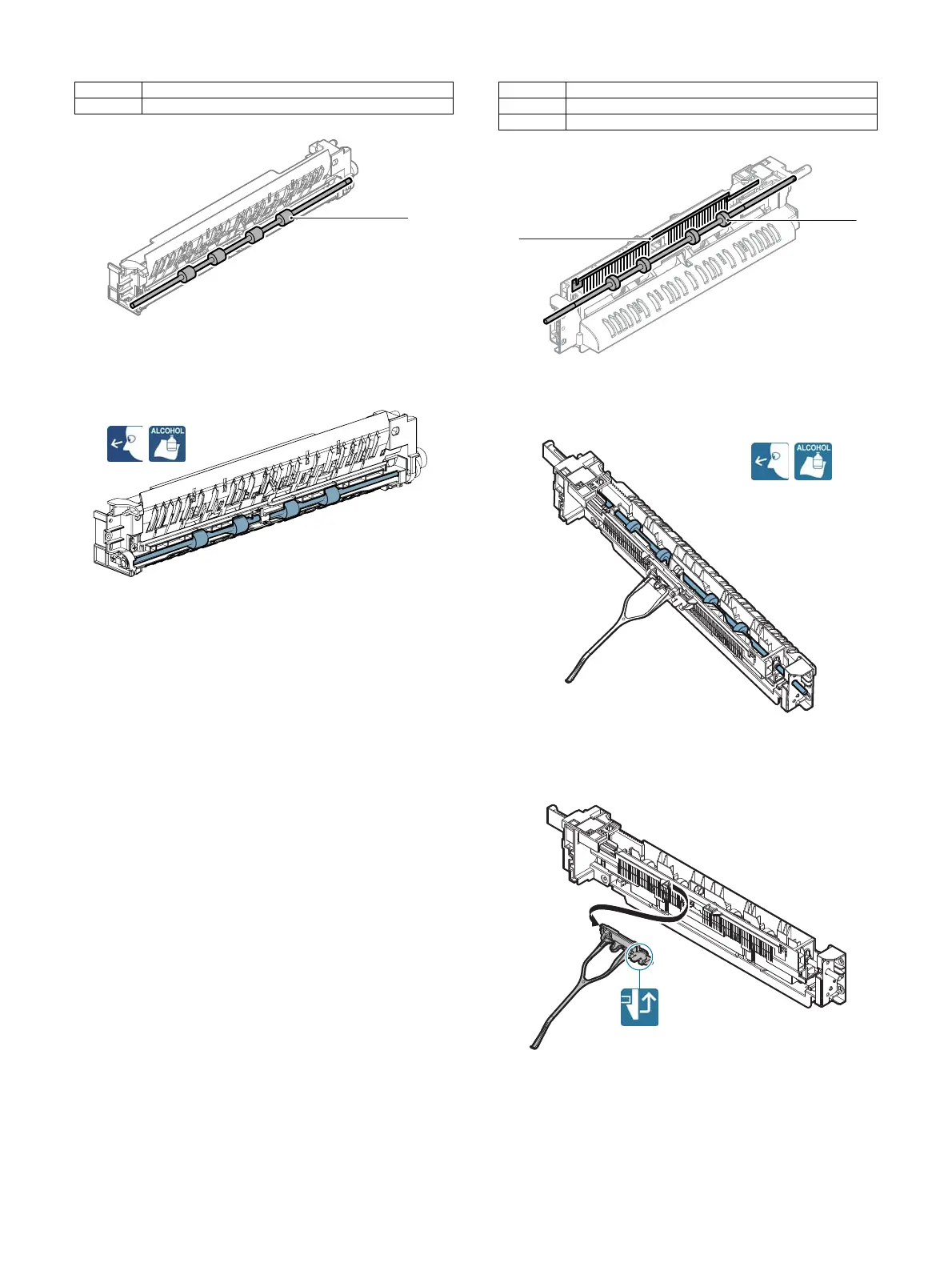 ALCOHOL

ALCOHOL