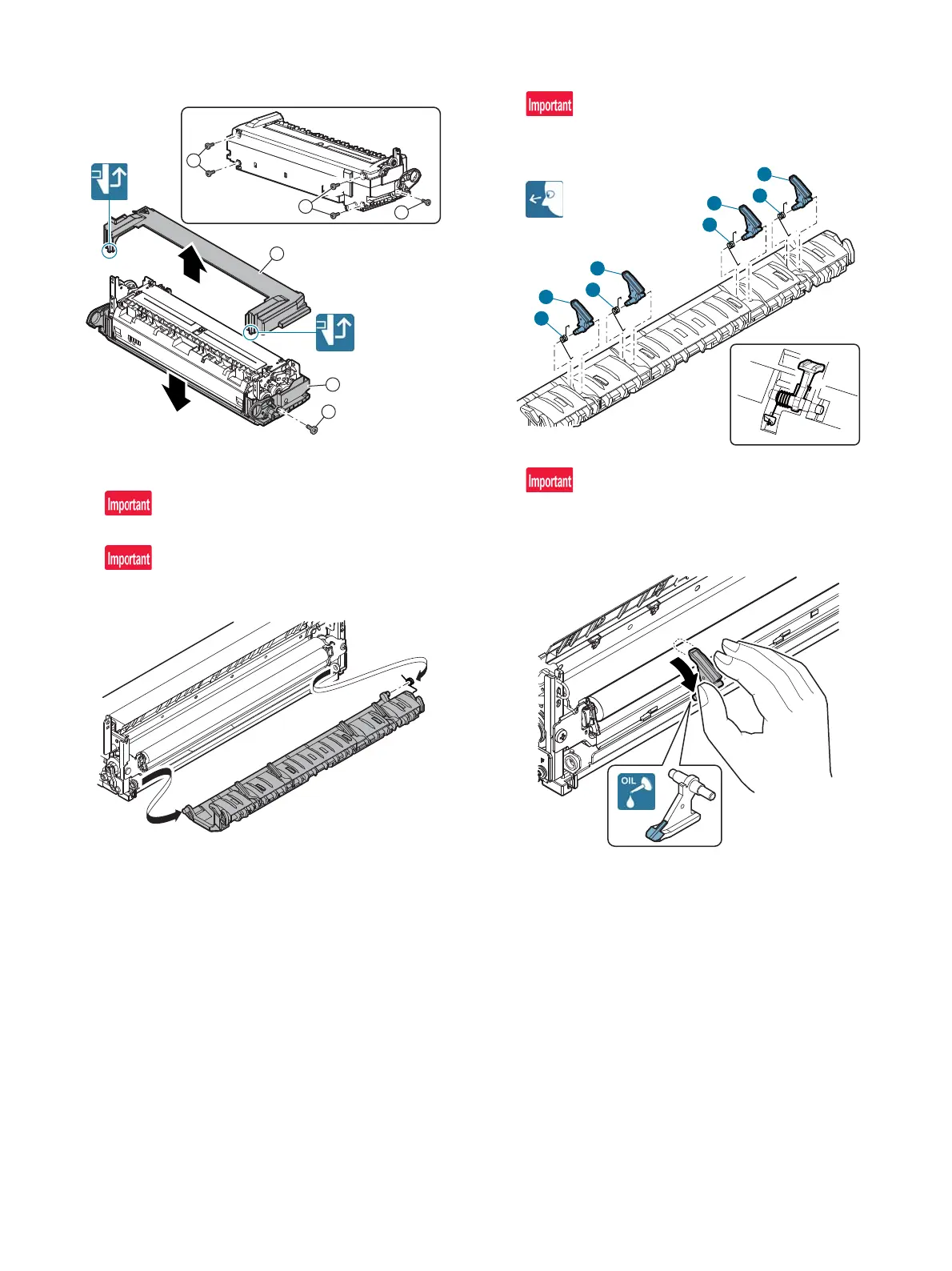 Important

Important

Important

Important

OIL