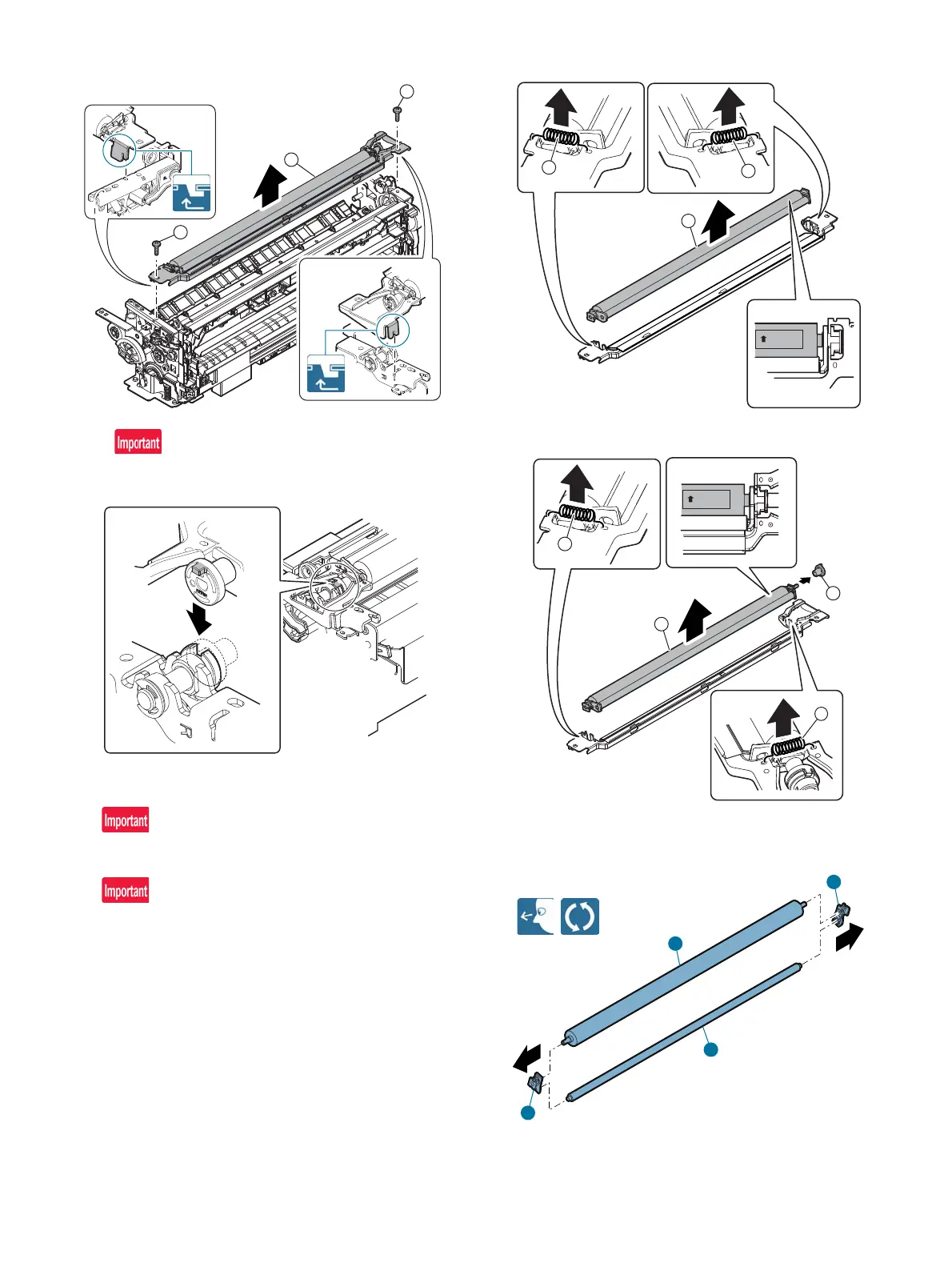 Important

Important

Important