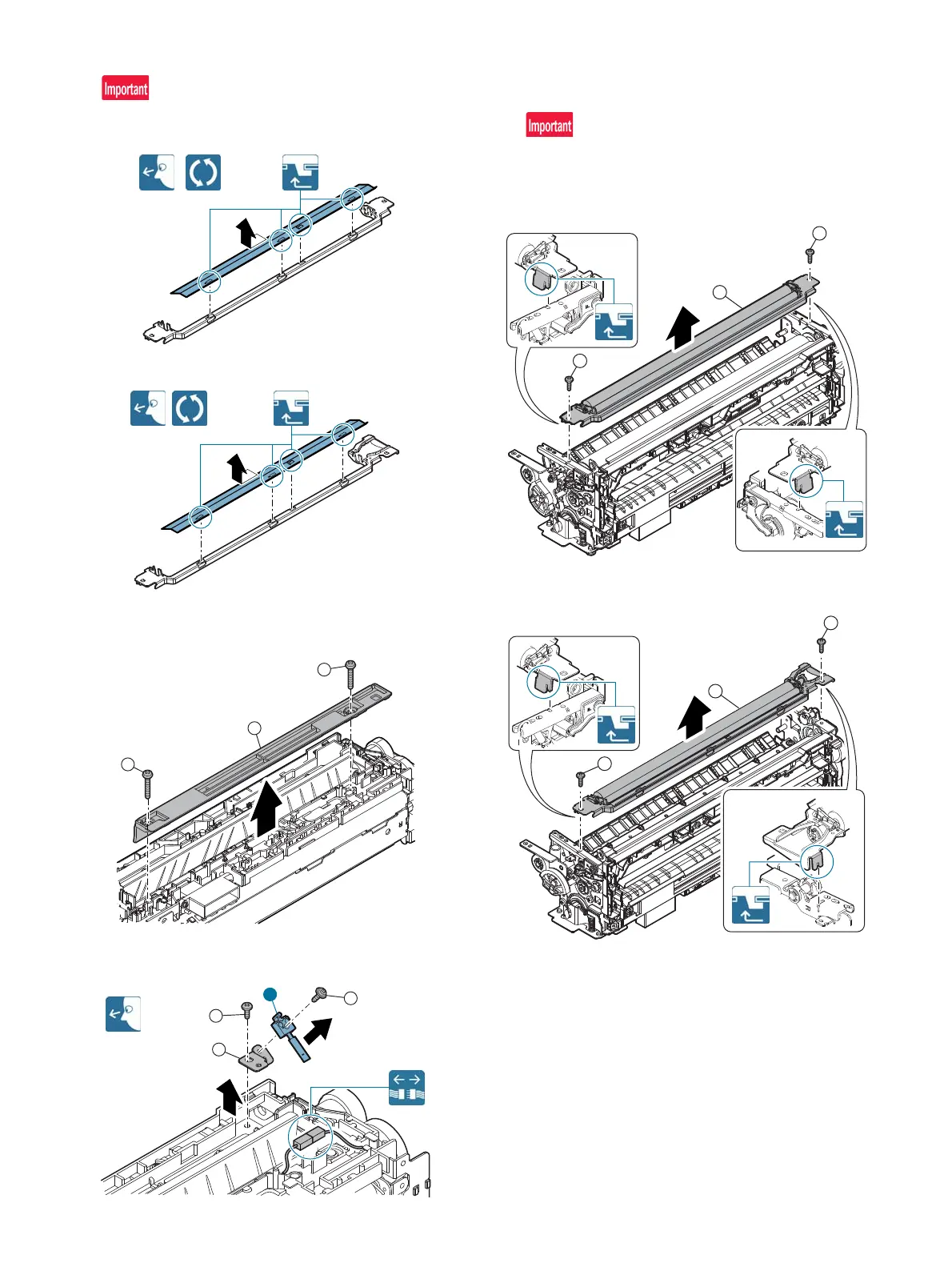 Important

Important