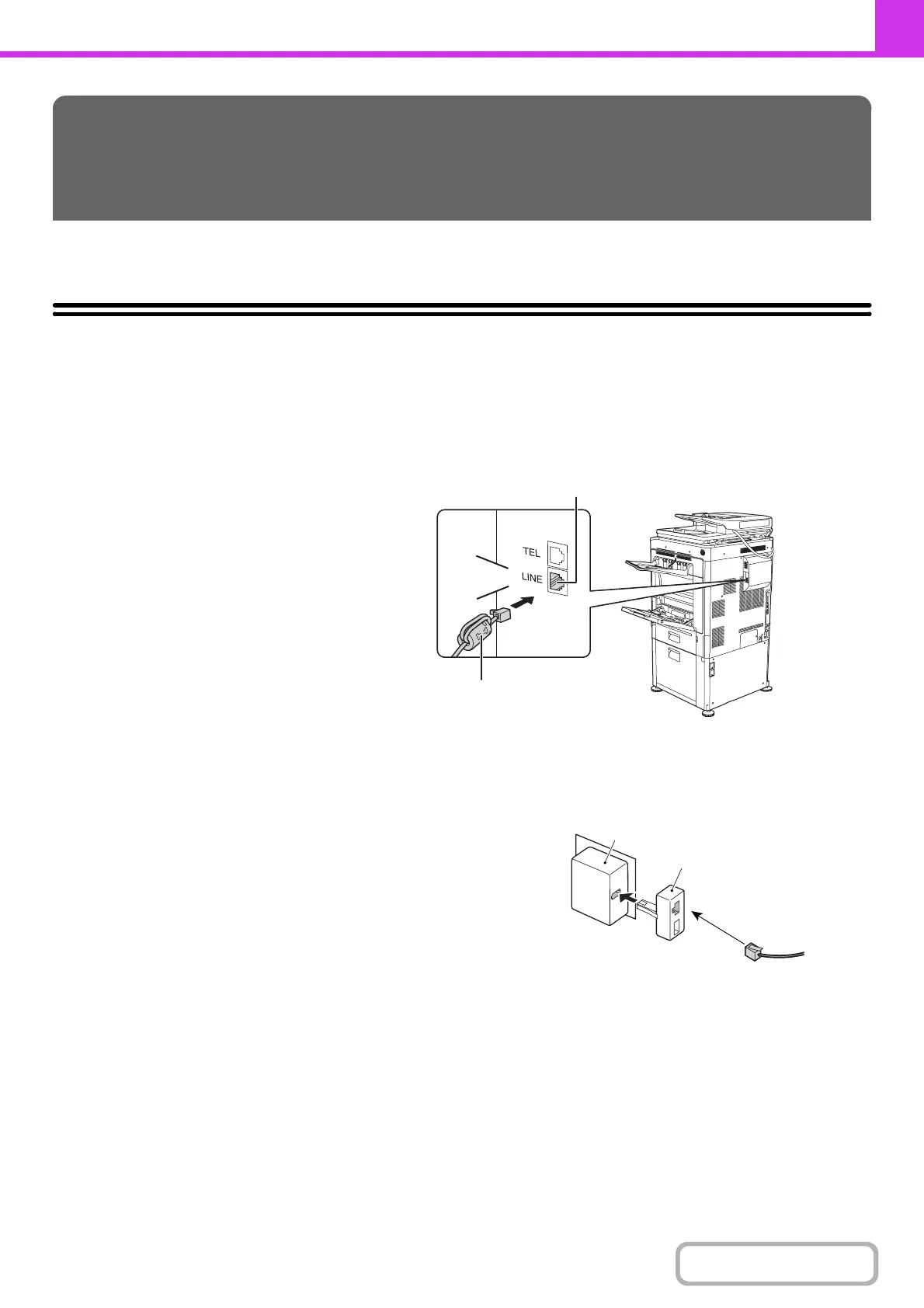 TEL

LINE