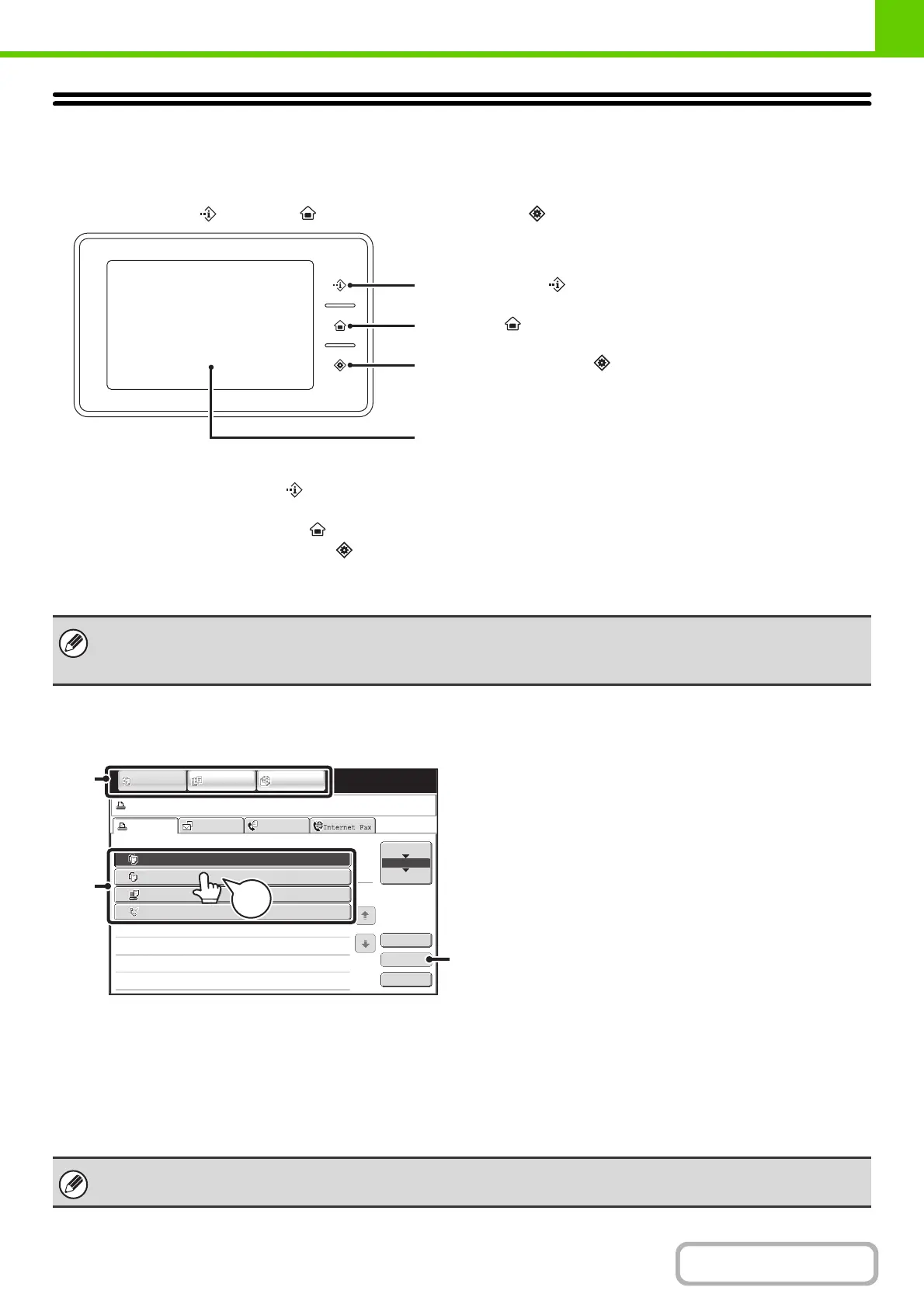 Internet Fax