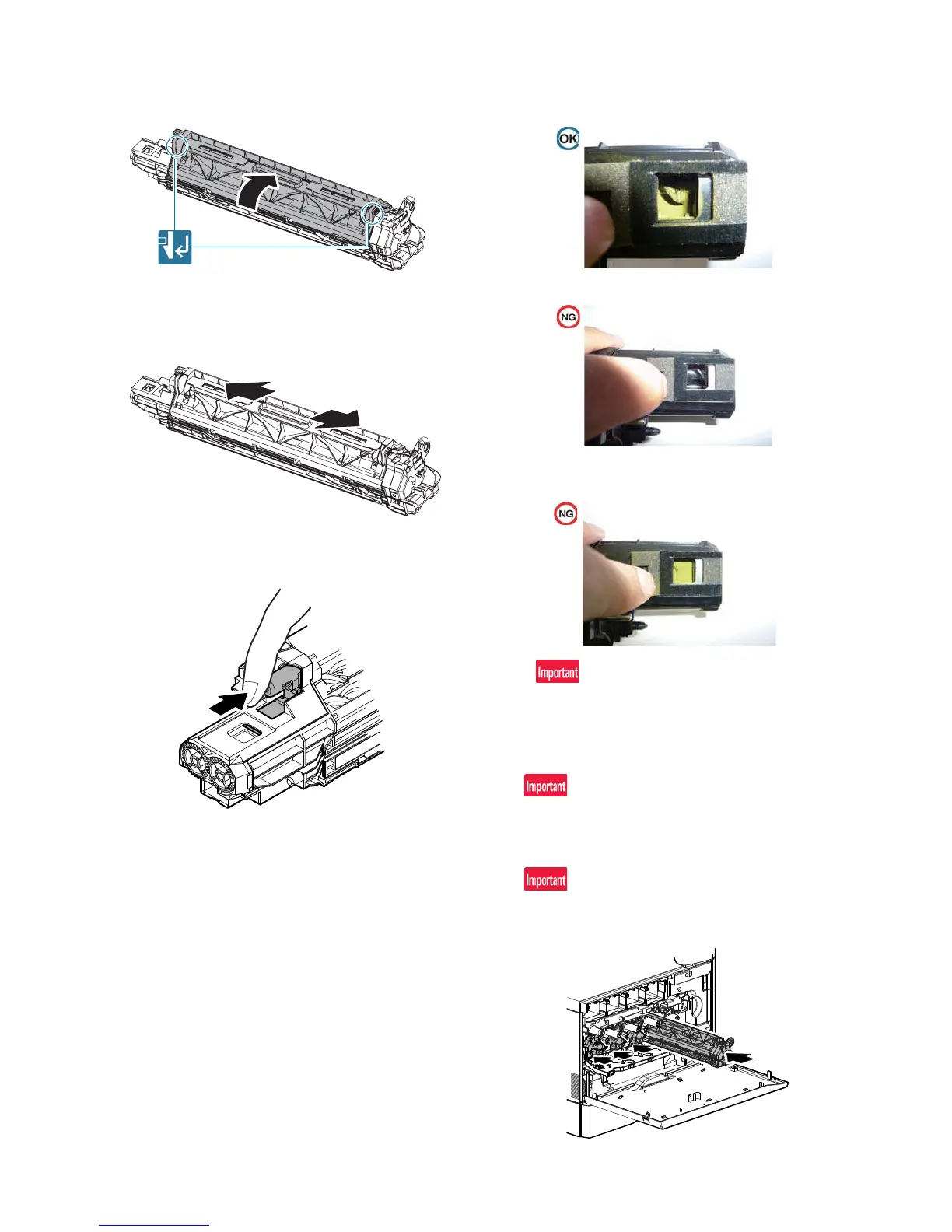 OK

NG

NG

Important

Important

Important