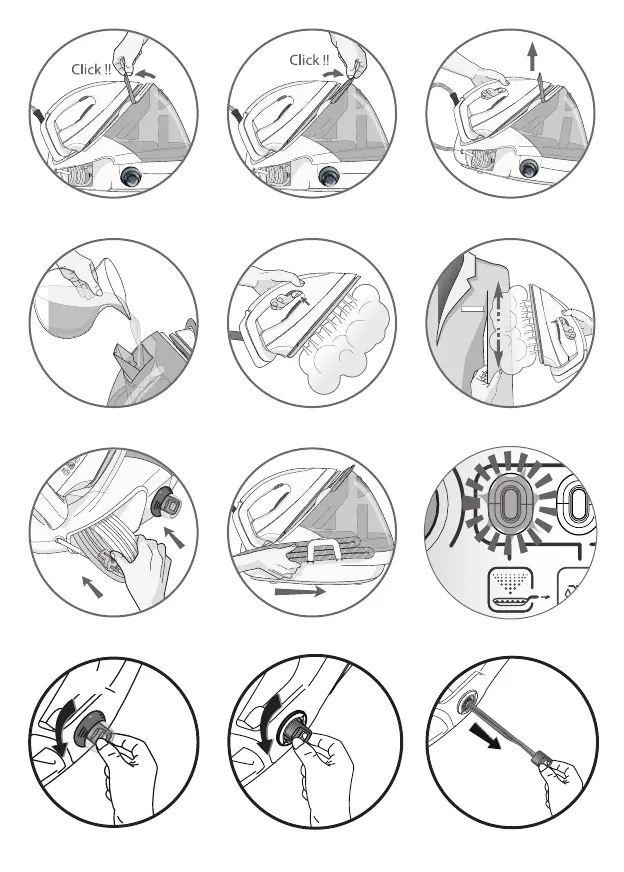 Click !!

Click !!