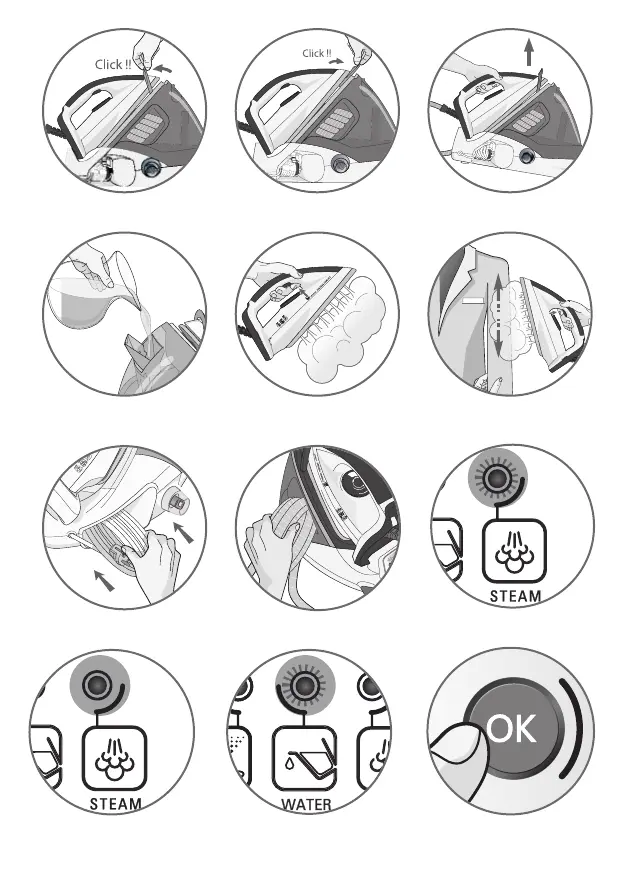 Click !!

Click !!

STEAM

STEAM

WATER

OK