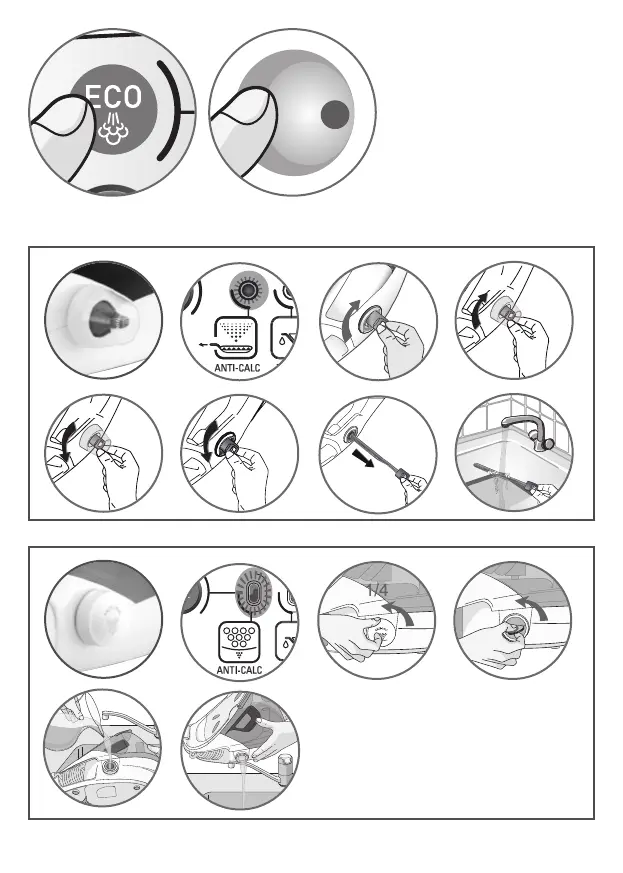 ECO

ANTI-CALC

ANTI-CALC

1/4