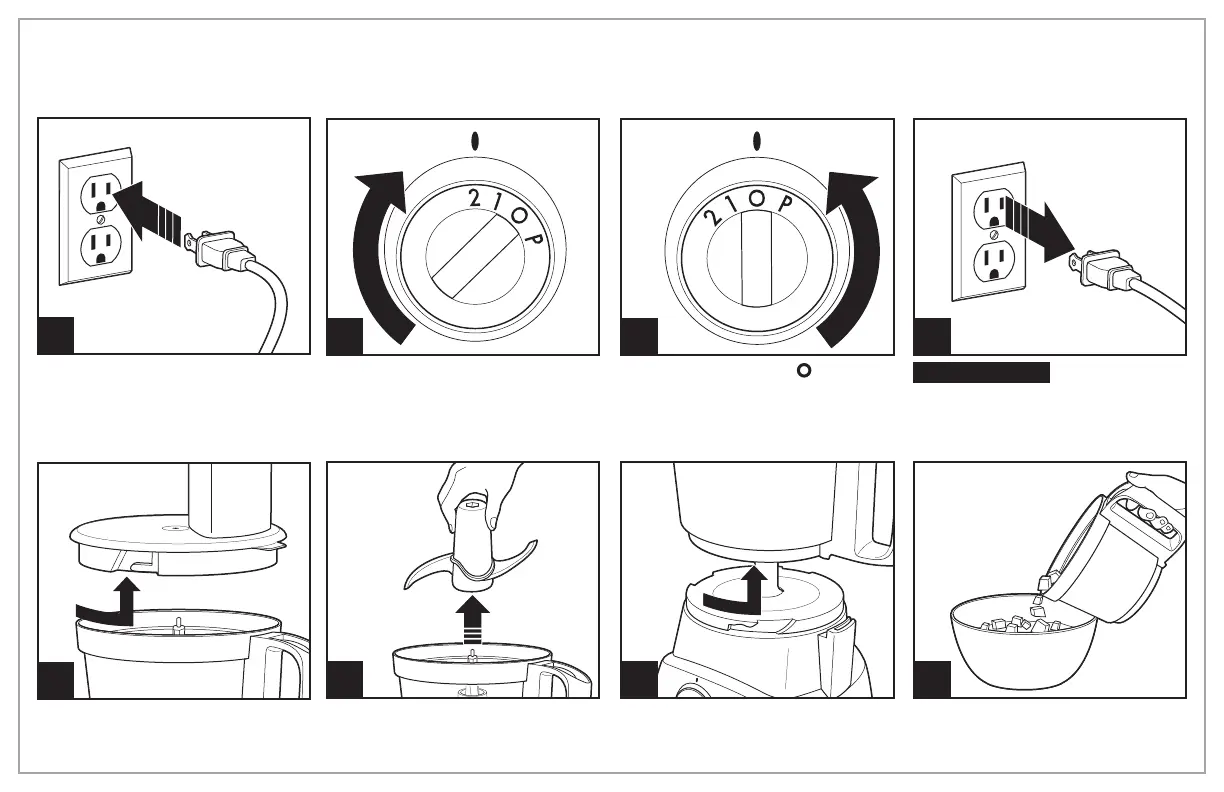 2 1 O P

2 1 O P

O