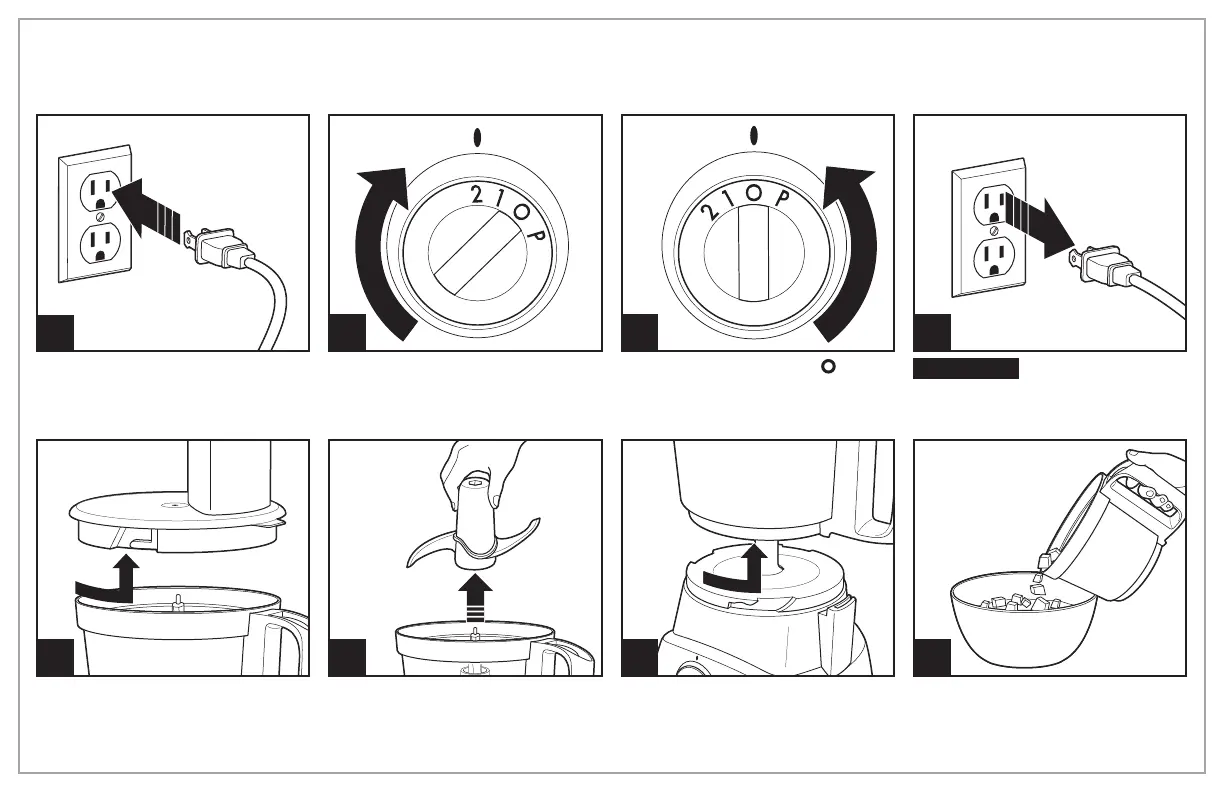 2 1 O P

2 1 O P

O