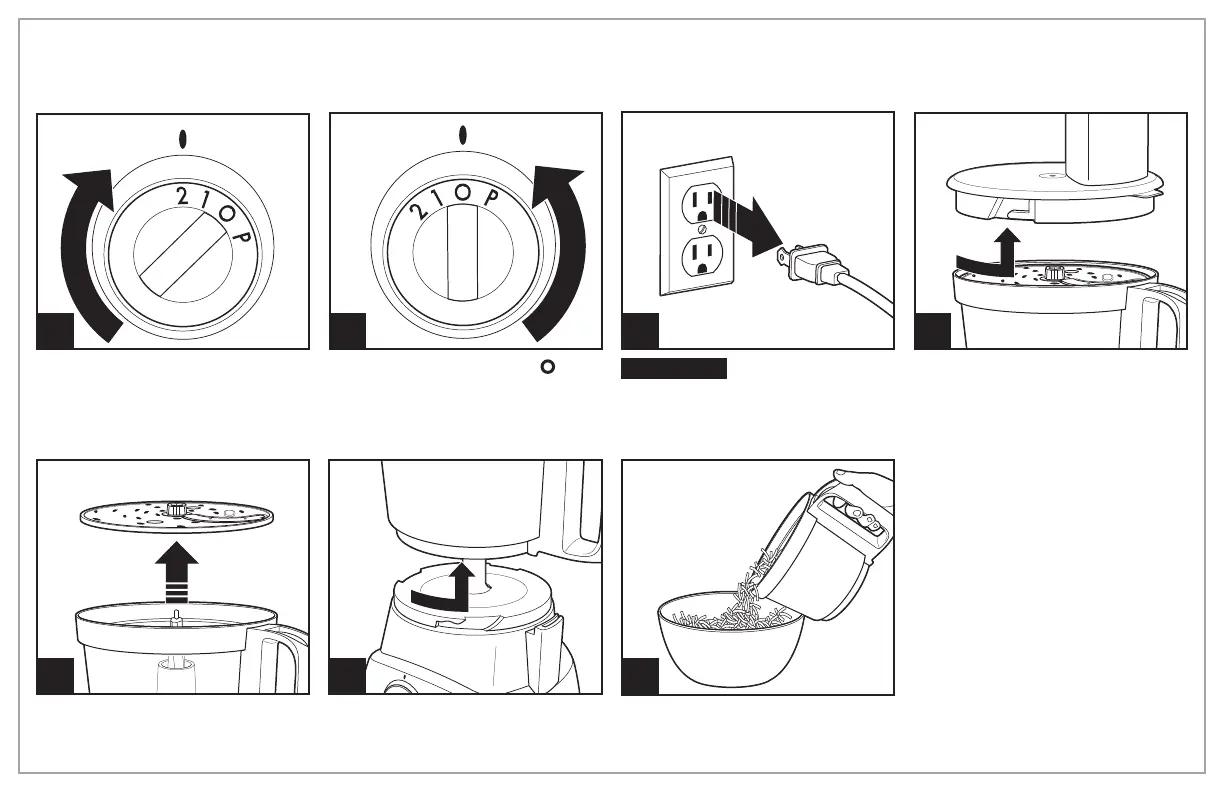 2 1 O P

2 1 O P

O